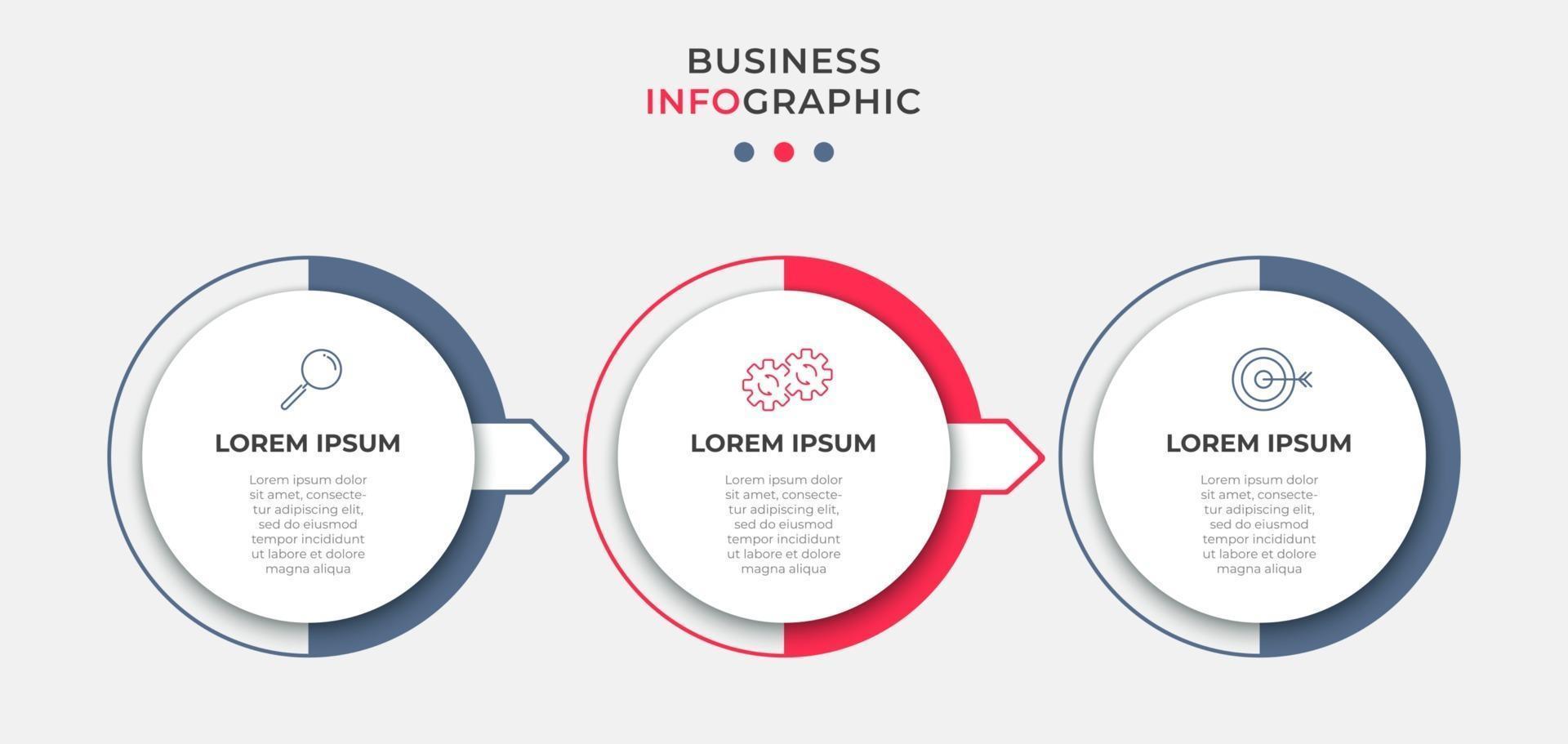 BUSINESS
INFOGRAPHIC

LOREM IPSUM

Lorem ipsum dolor sit amet, consectetur adipiscing elit, sed do eiusmod tempor incididunt ut labore et dolore magna aliqua

LOREM IPSUM

Lorem ipsum dolor sit amet, consectetur adipiscing elit, sed do eiusmod tempor incididunt ut labore et dolore magna aliqua

LOREM IPSUM

Lorem ipsum dolor sit amet, consectetur adipiscing elit, sed do eiusmod tempor incididunt ut labore et dolore magna aliqua