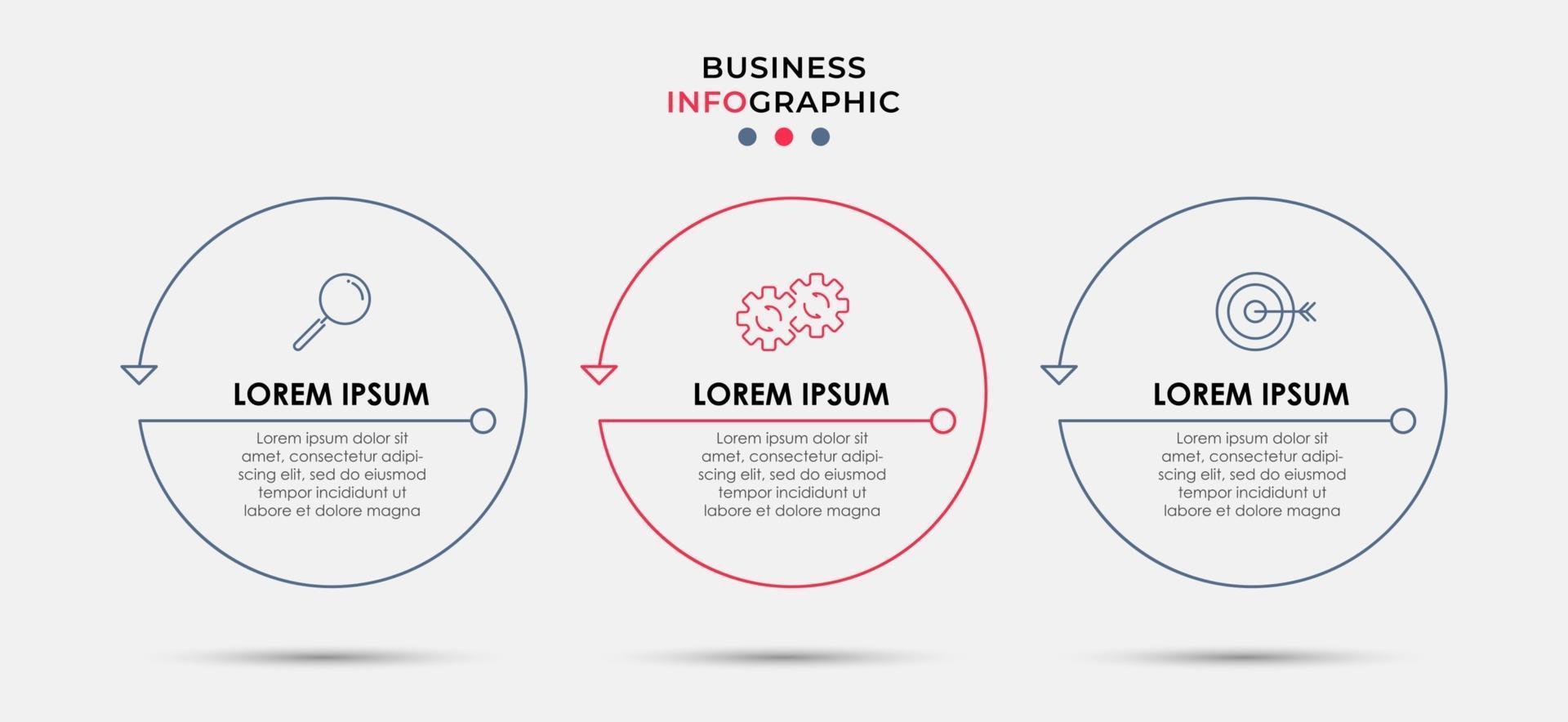 BUSINESS
INFOGRAPHIC

LOREM IPSUM

Lorem ipsum dolor sit amet, consectetur adipiscing elit, sed do eiusmod tempor incididunt ut labore et dolore magna

LOREM IPSUM

Lorem ipsum dolor sit amet, consectetur adipiscing elit, sed do eiusmod tempor incididunt ut labore et dolore magna

LOREM IPSUM

Lorem ipsum dolor sit amet, consectetur adipiscing elit, sed do eiusmod tempor incididunt ut labore et dolore magna