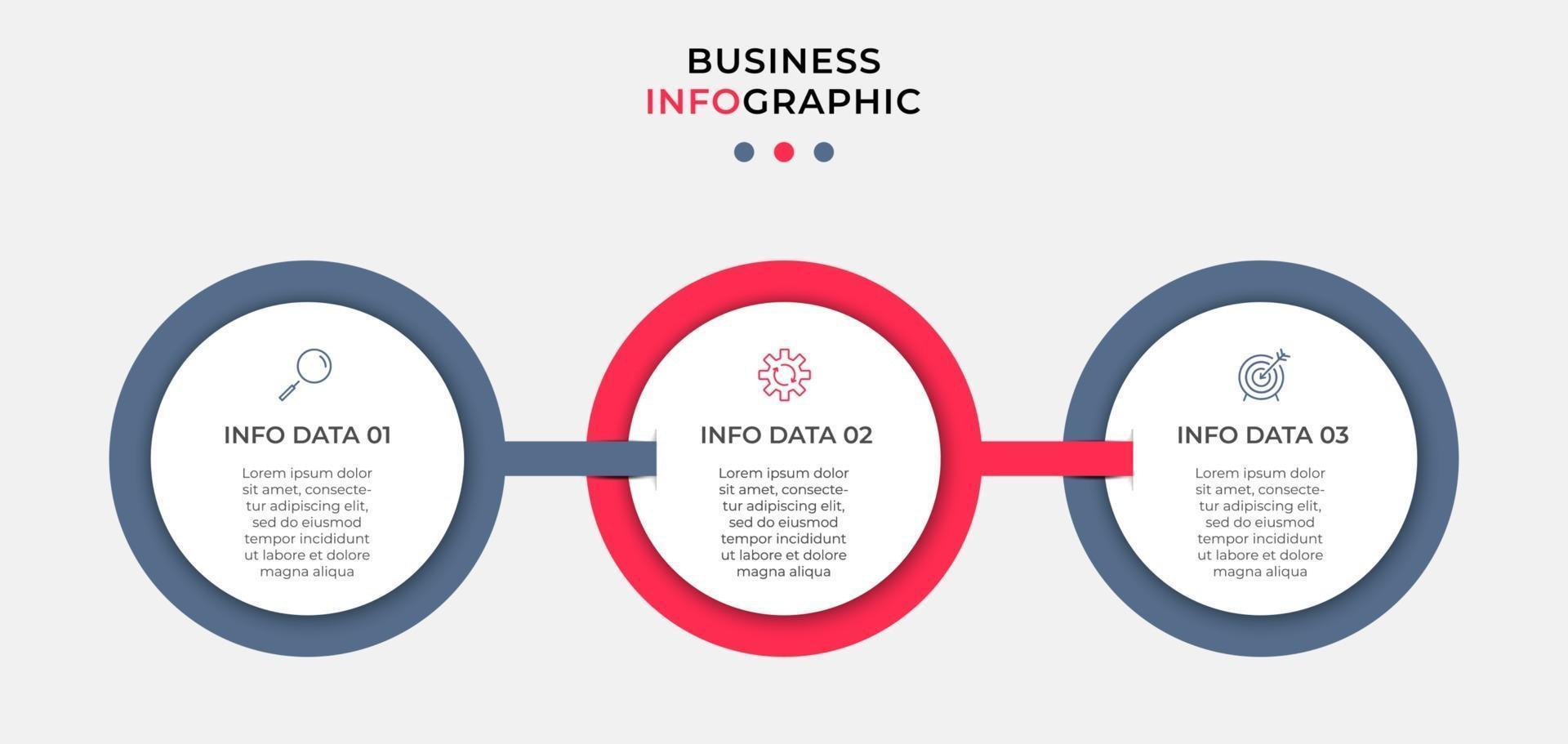 BUSINESS
INFOGRAPHIC

INFO DATA 01

Lorem ipsum dolor sit amet, consectetur adipiscing elit, sed do eiusmod tempor incididunt ut labore et dolore magna aliqua

INFO DATA 02

Lorem ipsum dolor sit amet, consectetur adipiscing elit, sed do eiusmod tempor incididunt ut labore et dolore magna aliqua

INFO DATA 03

Lorem ipsum dolor sit amet, consectetur adipiscing elit, sed do eiusmod tempor incididunt ut labore et dolore magna aliqua