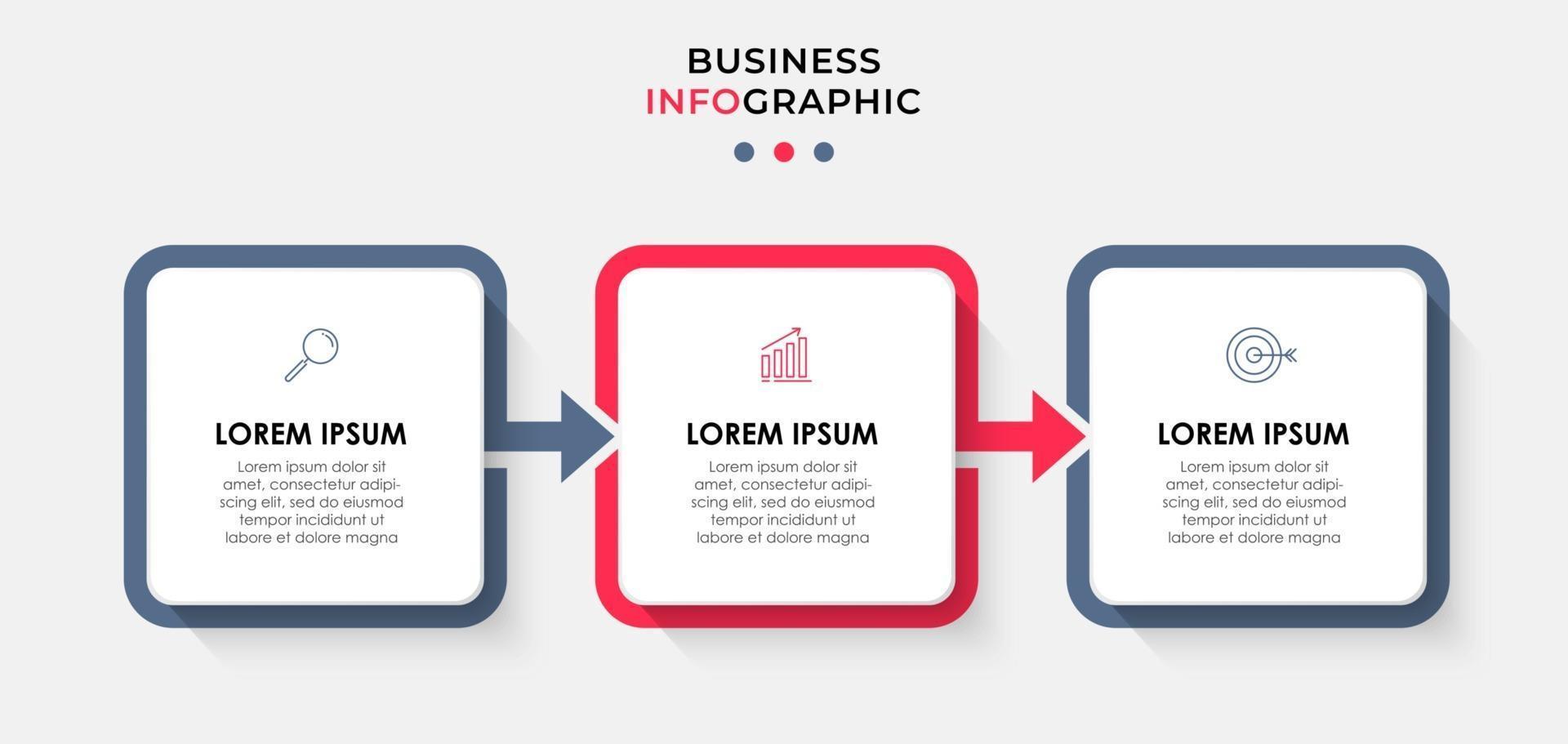 BUSINESS
INFOGRAPHIC

LOREM IPSUM
Lorem ipsum dolor sit amet, consectetur adipiscing elit, sed do eiusmod tempor incididunt ut labore et dolore magna

LOREM IPSUM
Lorem ipsum dolor sit amet, consectetur adipiscing elit, sed do eiusmod tempor incididunt ut labore et dolore magna

LOREM IPSUM
Lorem ipsum dolor sit amet, consectetur adipiscing elit, sed do eiusmod tempor incididunt ut labore et dolore magna