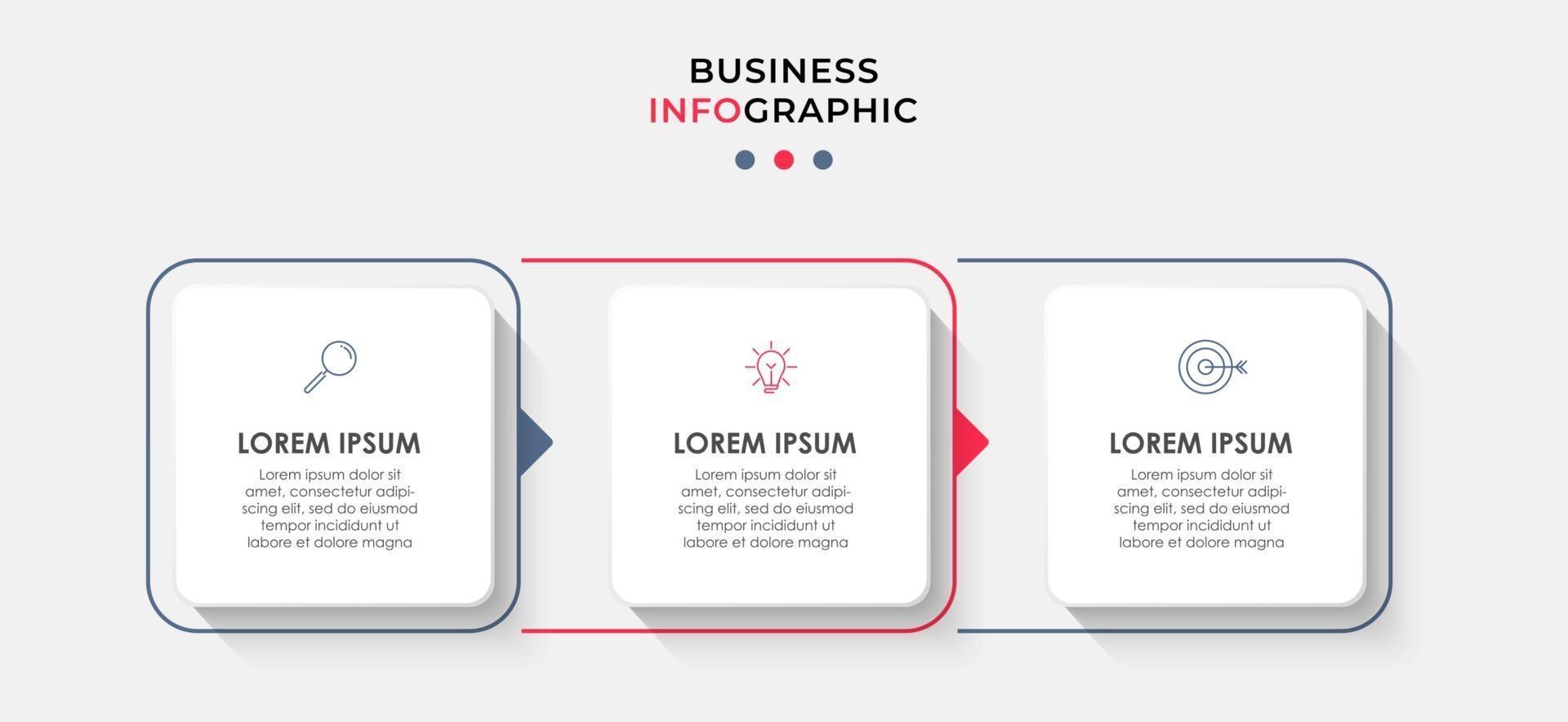 BUSINESS
INFOGRAPHIC

LOREM IPSUM

Lorem ipsum dolor sit amet, consectetur adipiscing elit, sed do eiusmod tempor incididunt ut labore et dolore magna

LOREM IPSUM

Lorem ipsum dolor sit amet, consectetur adipiscing elit, sed do eiusmod tempor incididunt ut labore et dolore magna

LOREM IPSUM

Lorem ipsum dolor sit amet, consectetur adipiscing elit, sed do eiusmod tempor incididunt ut labore et dolore magna