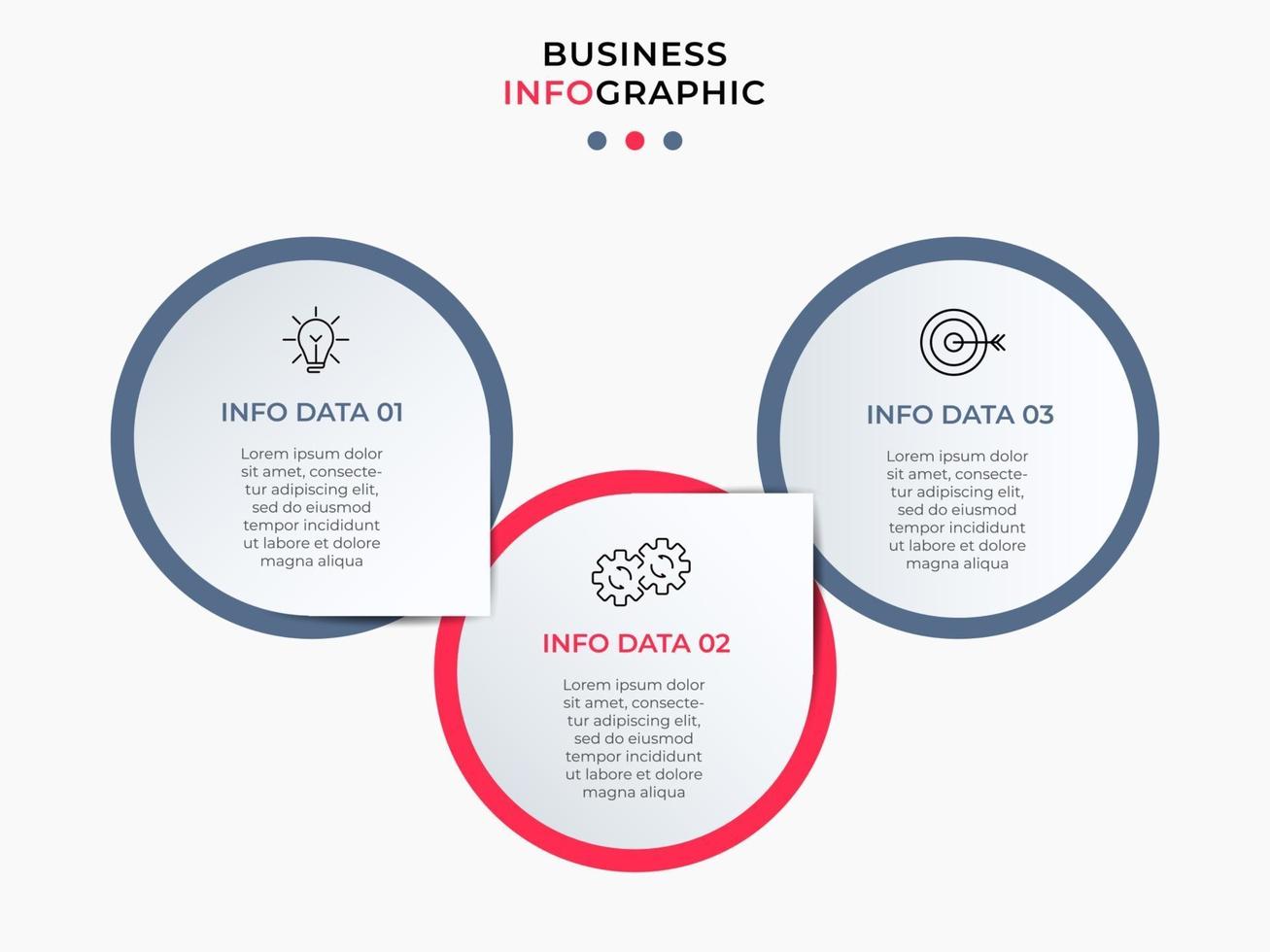 BUSINESS INFOGRAPHIC

INFO DATA 01

Lorem ipsum dolor sit amet, consectetur adipiscing elit, sed do eiusmod tempor incididunt ut labore et dolore magna aliqua

INFO DATA 02

Lorem ipsum dolor sit amet, consectetur adipiscing elit, sed do eiusmod tempor incididunt ut labore et dolore magna aliqua

INFO DATA 03

Lorem ipsum dolor sit amet, consectetur adipiscing elit, sed do eiusmod tempor incididunt ut labore et dolore magna aliqua