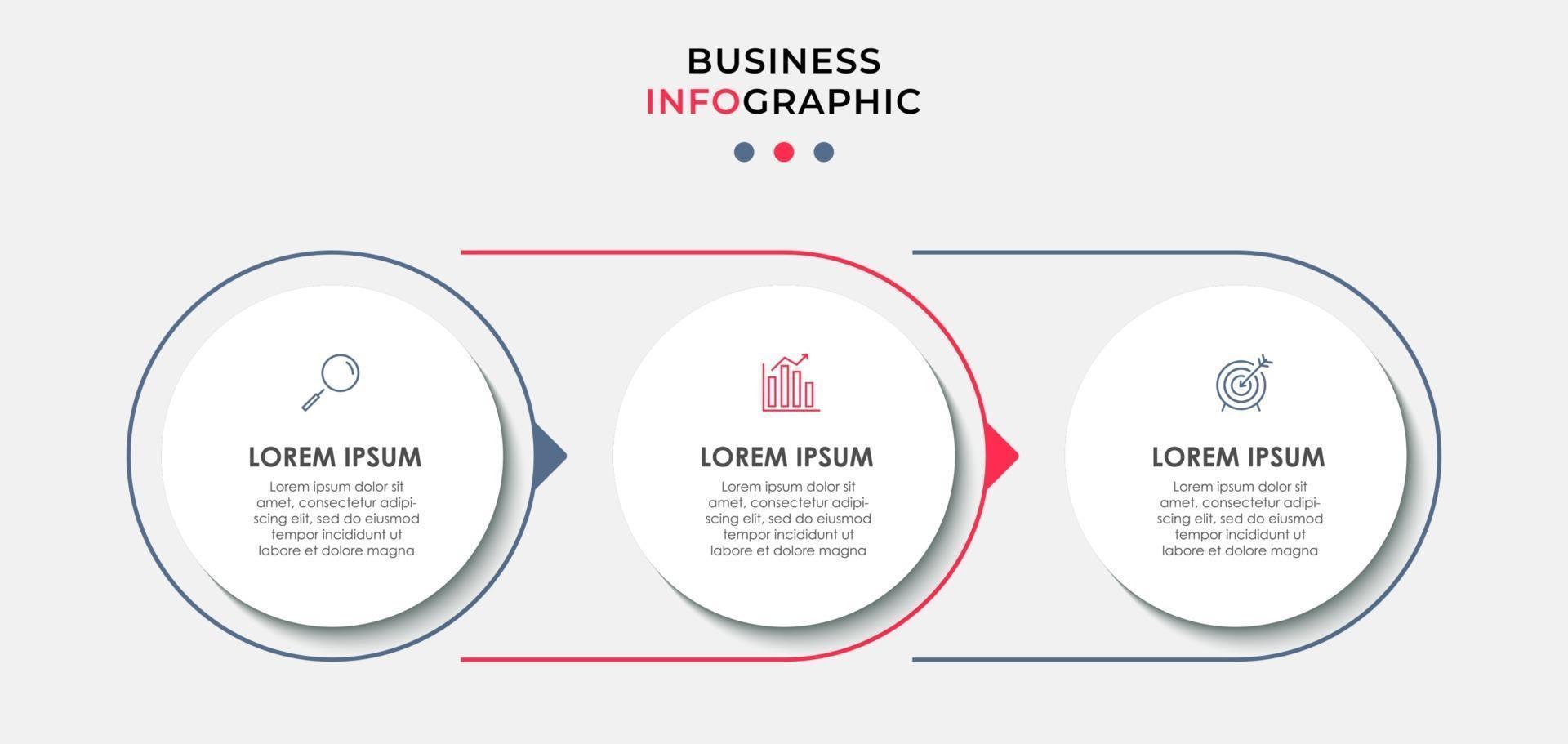 BUSINESS
INFOGRAPHIC

LOREM IPSUM
Lorem ipsum dolor sit amet, consectetur adipiscing elit, sed do eiusmod tempor incididunt ut labore et dolore magna

LOREM IPSUM
Lorem ipsum dolor sit amet, consectetur adipiscing elit, sed do eiusmod tempor incididunt ut labore et dolore magna

LOREM IPSUM
Lorem ipsum dolor sit amet, consectetur adipiscing elit, sed do eiusmod tempor incididunt ut labore et dolore magna