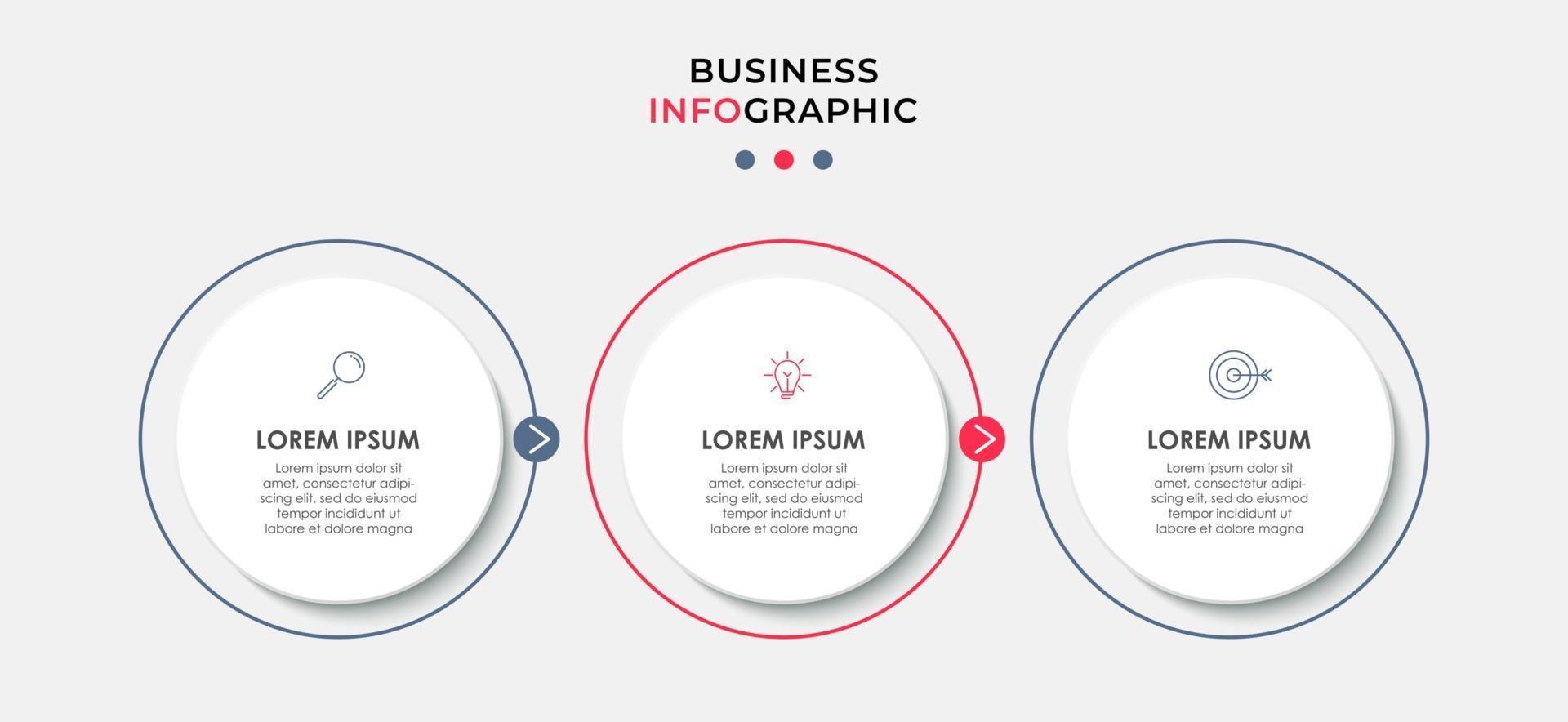 BUSINESS
INFOGRAPHIC

LOREM IPSUM
Lorem ipsum dolor sit amet, consectetur adipiscing elit, sed do eiusmod tempor incididunt ut labore et dolore magna

LOREM IPSUM
Lorem ipsum dolor sit amet, consectetur adipiscing elit, sed do eiusmod tempor incididunt ut labore et dolore magna

LOREM IPSUM
Lorem ipsum dolor sit amet, consectetur adipiscing elit, sed do eiusmod tempor incididunt ut labore et dolore magna