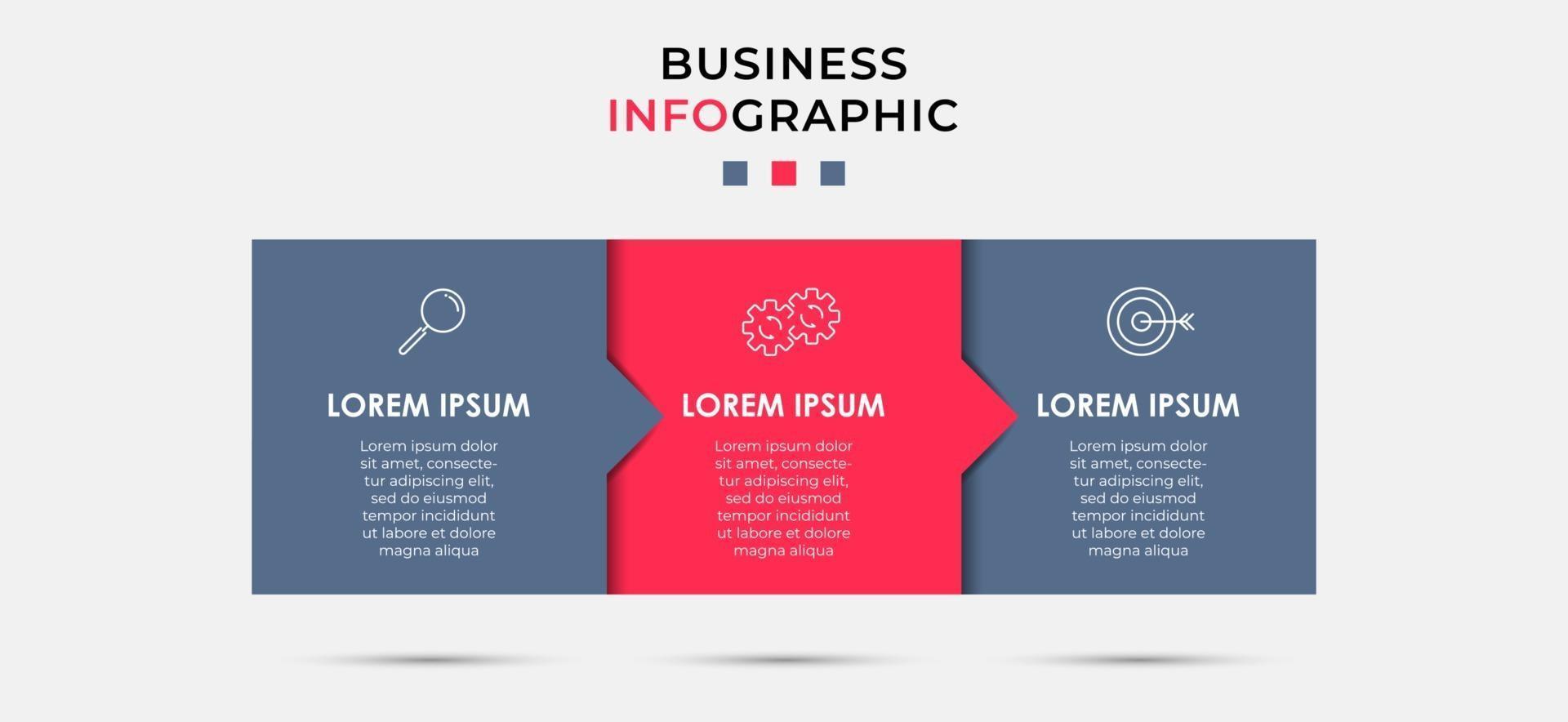 BUSINESS
INFOGRAPHIC

LOREM IPSUM

Lorem ipsum dolor sit amet, consectetur adipiscing elit, sed do eiusmod tempor incididunt ut labore et dolore magna aliqua

LOREM IPSUM

Lorem ipsum dolor sit amet, consectetur adipiscing elit, sed do eiusmod tempor incididunt ut labore et dolore magna aliqua

LOREM IPSUM

Lorem ipsum dolor sit amet, consectetur adipiscing elit, sed do eiusmod tempor incididunt ut labore et dolore magna aliqua