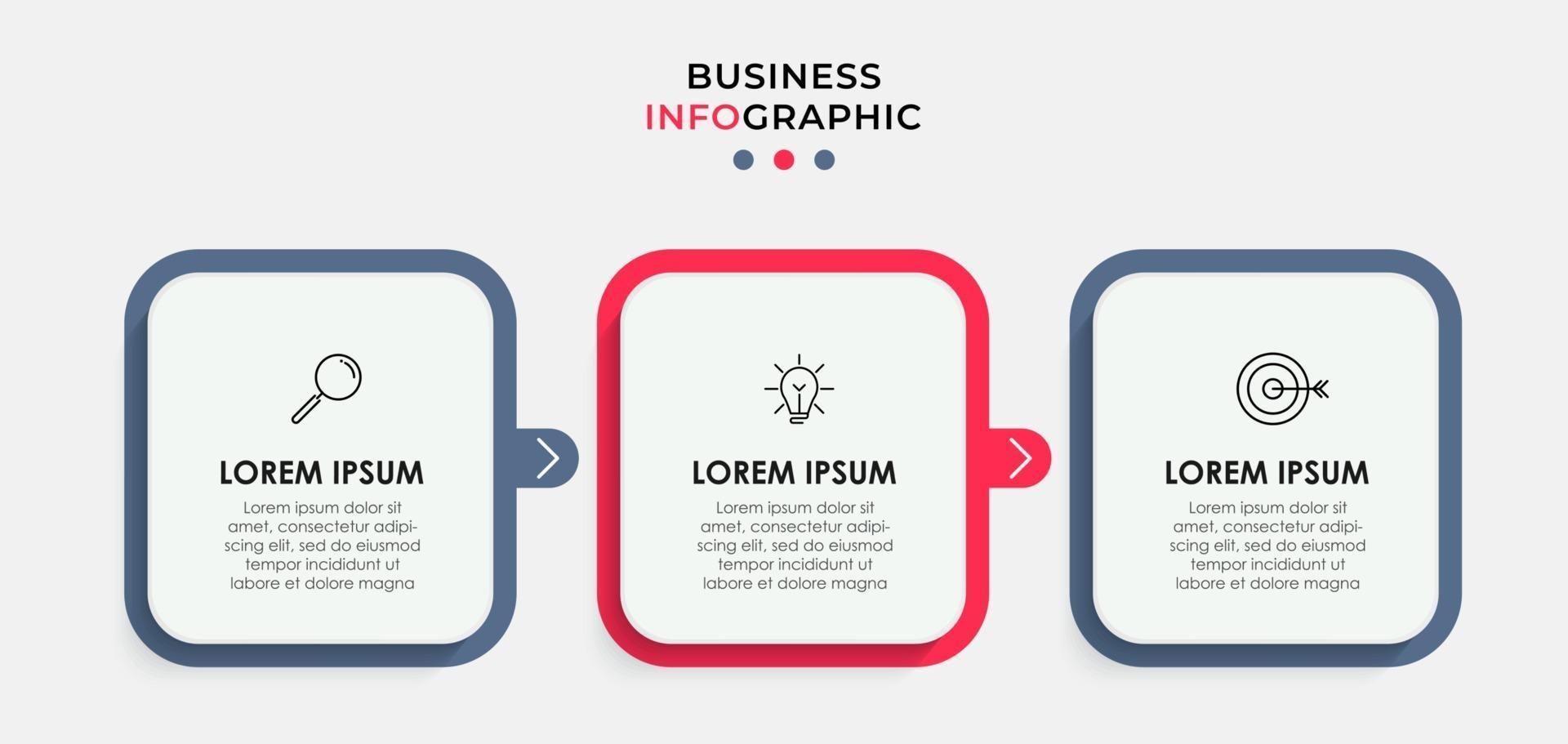 BUSINESS
INFOGRAPHIC

LOREM IPSUM
Lorem ipsum dolor sit amet, consectetur adipiscing elit, sed do eiusmod tempor incididunt ut labore et dolore magna

LOREM IPSUM
Lorem ipsum dolor sit amet, consectetur adipiscing elit, sed do eiusmod tempor incididunt ut labore et dolore magna

LOREM IPSUM
Lorem ipsum dolor sit amet, consectetur adipiscing elit, sed do eiusmod tempor incididunt ut labore et dolore magna