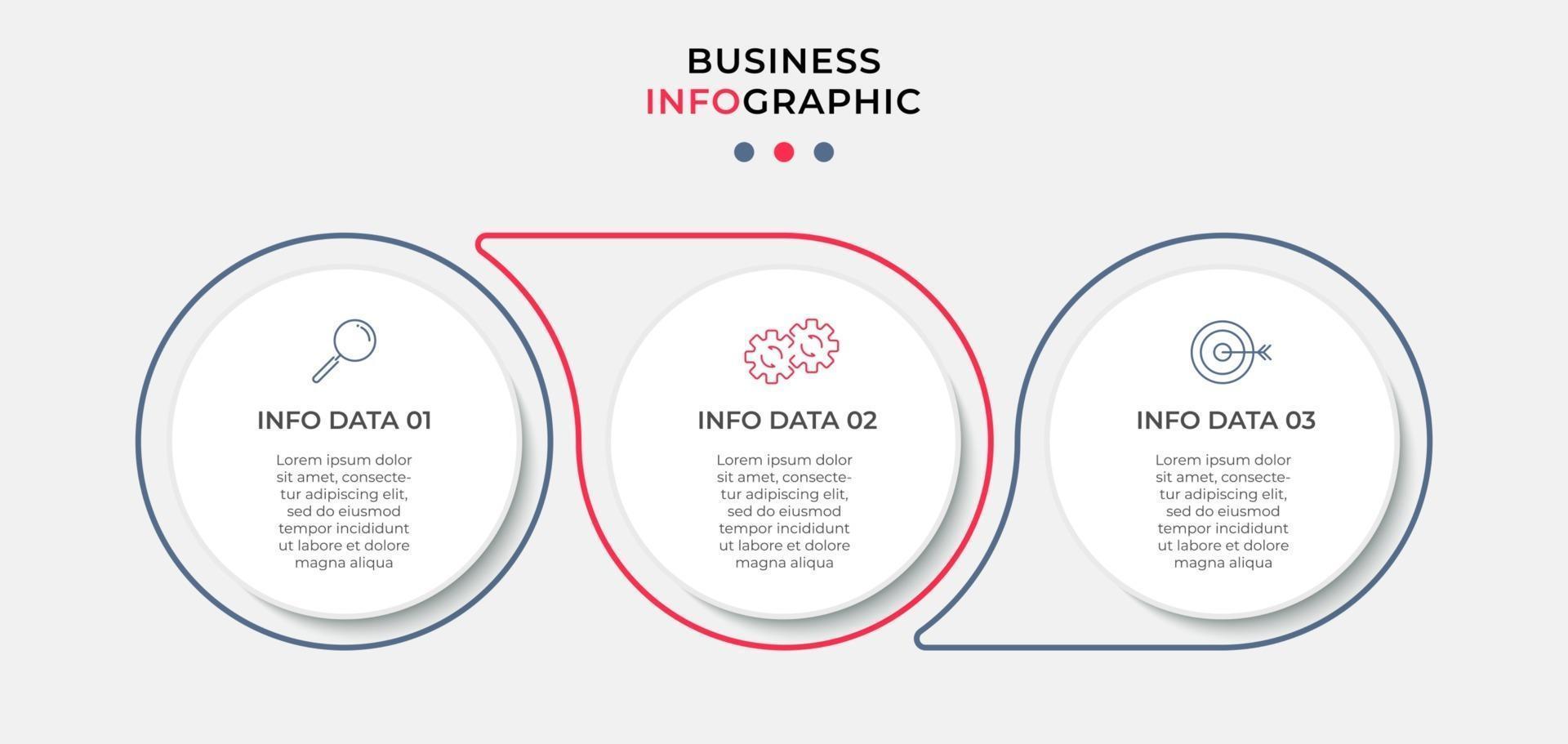 BUSINESS
INFOGRAPHIC

INFO DATA 01

Lorem ipsum dolor sit amet, consectetur adipiscing elit, sed do eiusmod tempor incididunt ut labore et dolore magna aliqua

INFO DATA 02

Lorem ipsum dolor sit amet, consectetur adipiscing elit, sed do eiusmod tempor incididunt ut labore et dolore magna aliqua

INFO DATA 03

Lorem ipsum dolor sit amet, consectetur adipiscing elit, sed do eiusmod tempor incididunt ut labore et dolore magna aliqua