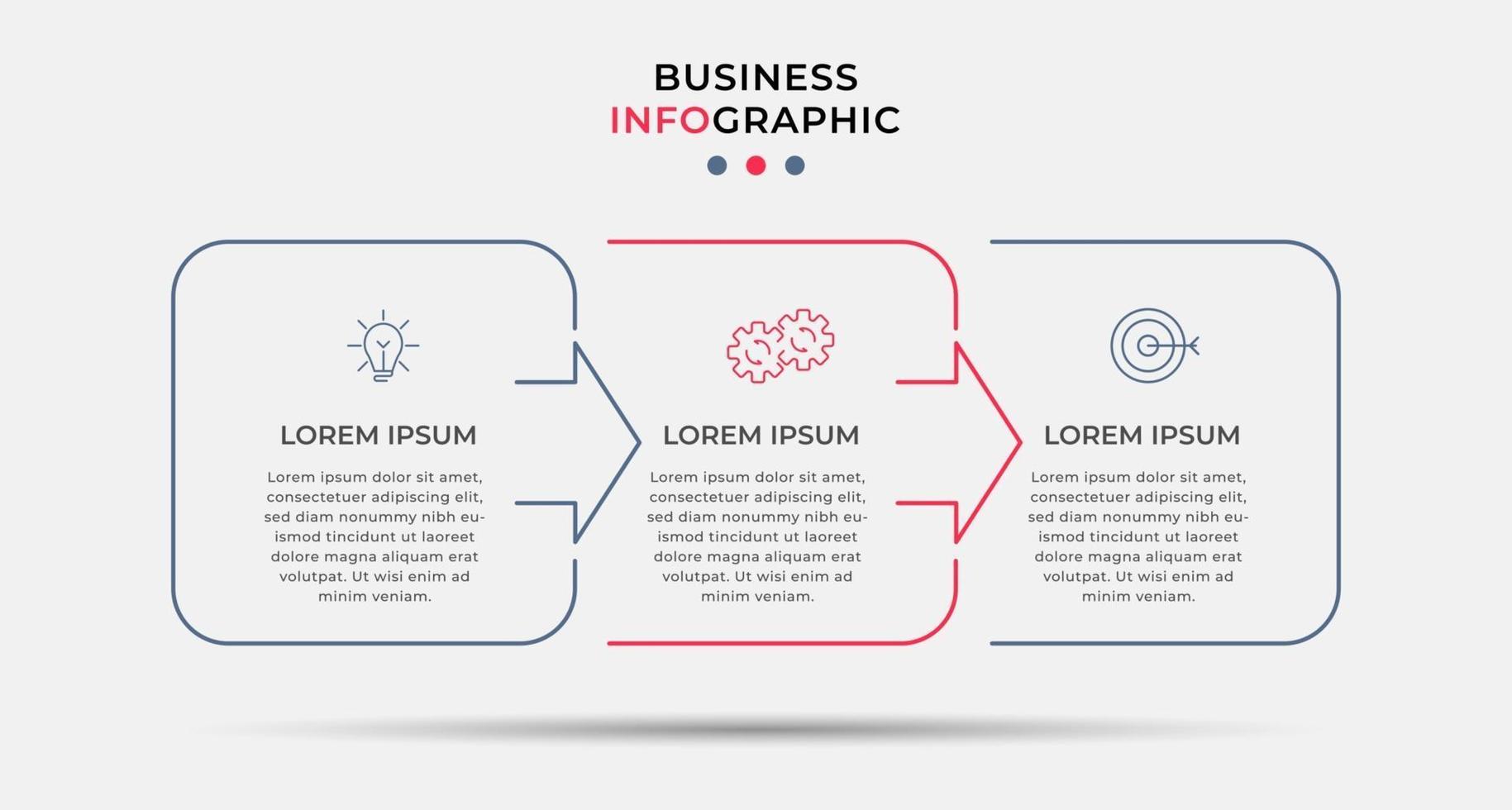 BUSINESS
INFOGRAPHIC

LOREM IPSUM

Lorem ipsum dolor sit amet, consectetuer adipiscing elit, sed diam nonummy nibh euismod tincidunt ut laoreet dolore magna aliquam erat volutpat. Ut wisi enim ad minim veniam.

LOREM IPSUM

Lorem ipsum dolor sit amet, consectetuer adipiscing elit, sed diam nonummy nibh euismod tincidunt ut laoreet dolore magna aliquam erat volutpat. Ut wisi enim ad minim veniam.

LOREM IPSUM

Lorem ipsum dolor sit amet, consectetuer adipiscing elit, sed diam nonummy nibh euismod tincidunt ut laoreet dolore magna aliquam erat volutpat. Ut wisi enim ad minim veniam.