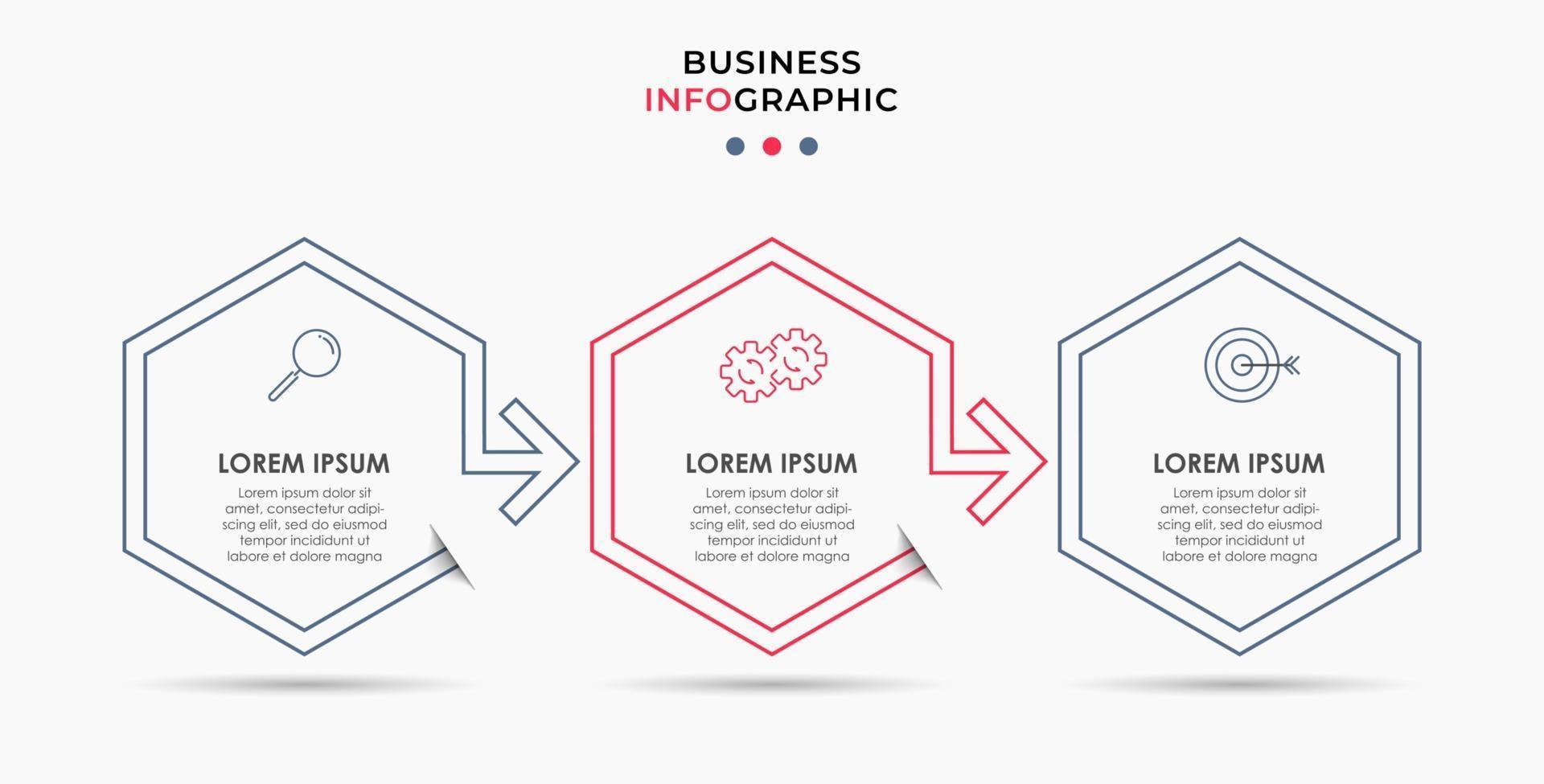 BUSINESS
INFOGRAPHIC

LOREM IPSUM

Lorem ipsum dolor sit amet, consectetur adipiscing elit, sed do eiusmod tempor incididunt ut labore et dolore magna

LOREM IPSUM

Lorem ipsum dolor sit amet, consectetur adipiscing elit, sed do eiusmod tempor incididunt ut labore et dolore magna

LOREM IPSUM

Lorem ipsum dolor sit amet, consectetur adipiscing elit, sed do eiusmod tempor incididunt ut labore et dolore magna