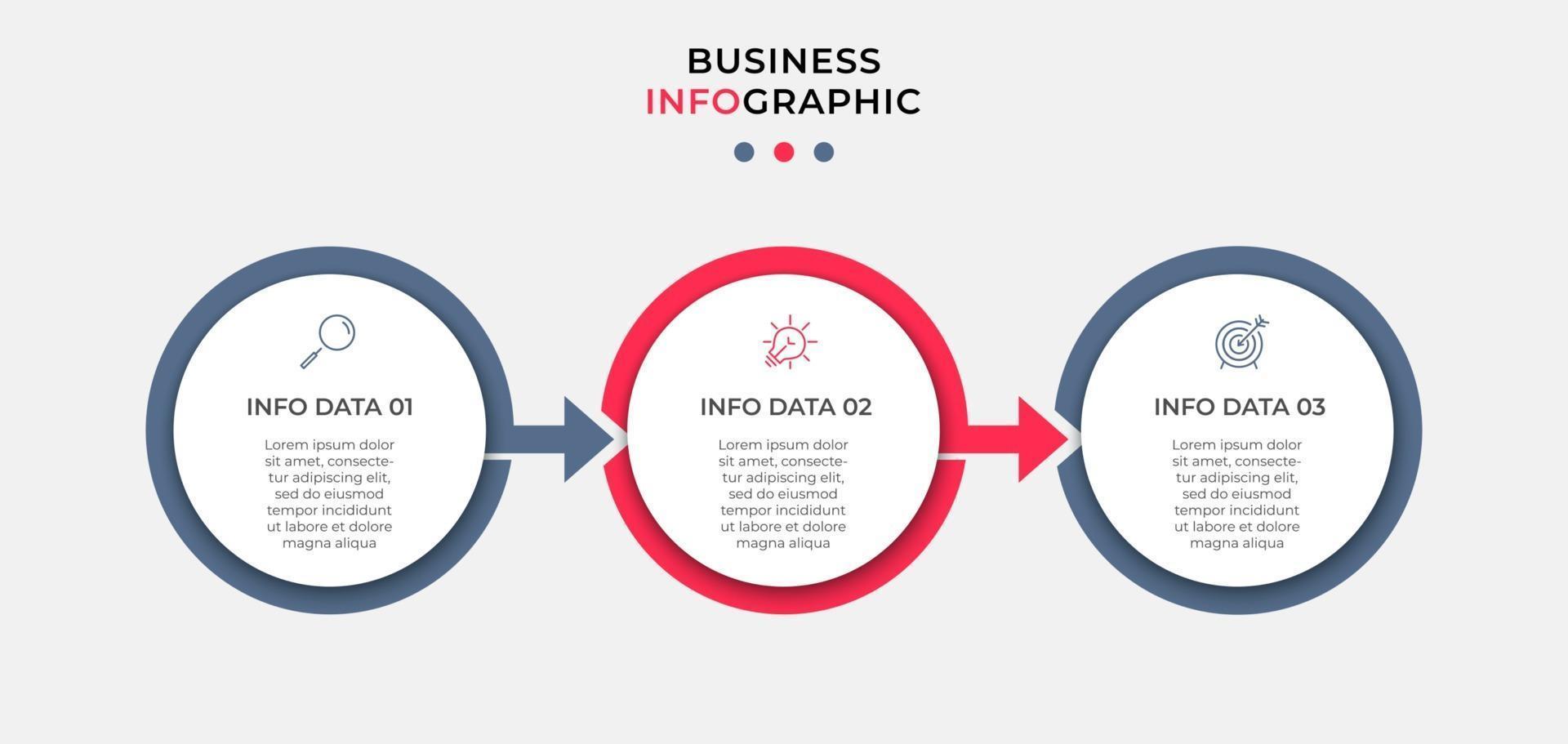 BUSINESS
INFOGRAPHIC

INFO DATA 01

Lorem ipsum dolor sit amet, consectetur adipiscing elit, sed do eiusmod tempor incididunt ut labore et dolore magna aliqua

INFO DATA 02

Lorem ipsum dolor sit amet, consectetur adipiscing elit, sed do eiusmod tempor incididunt ut labore et dolore magna aliqua

INFO DATA 03

Lorem ipsum dolor sit amet, consectetur adipiscing elit, sed do eiusmod tempor incididunt ut labore et dolore magna aliqua