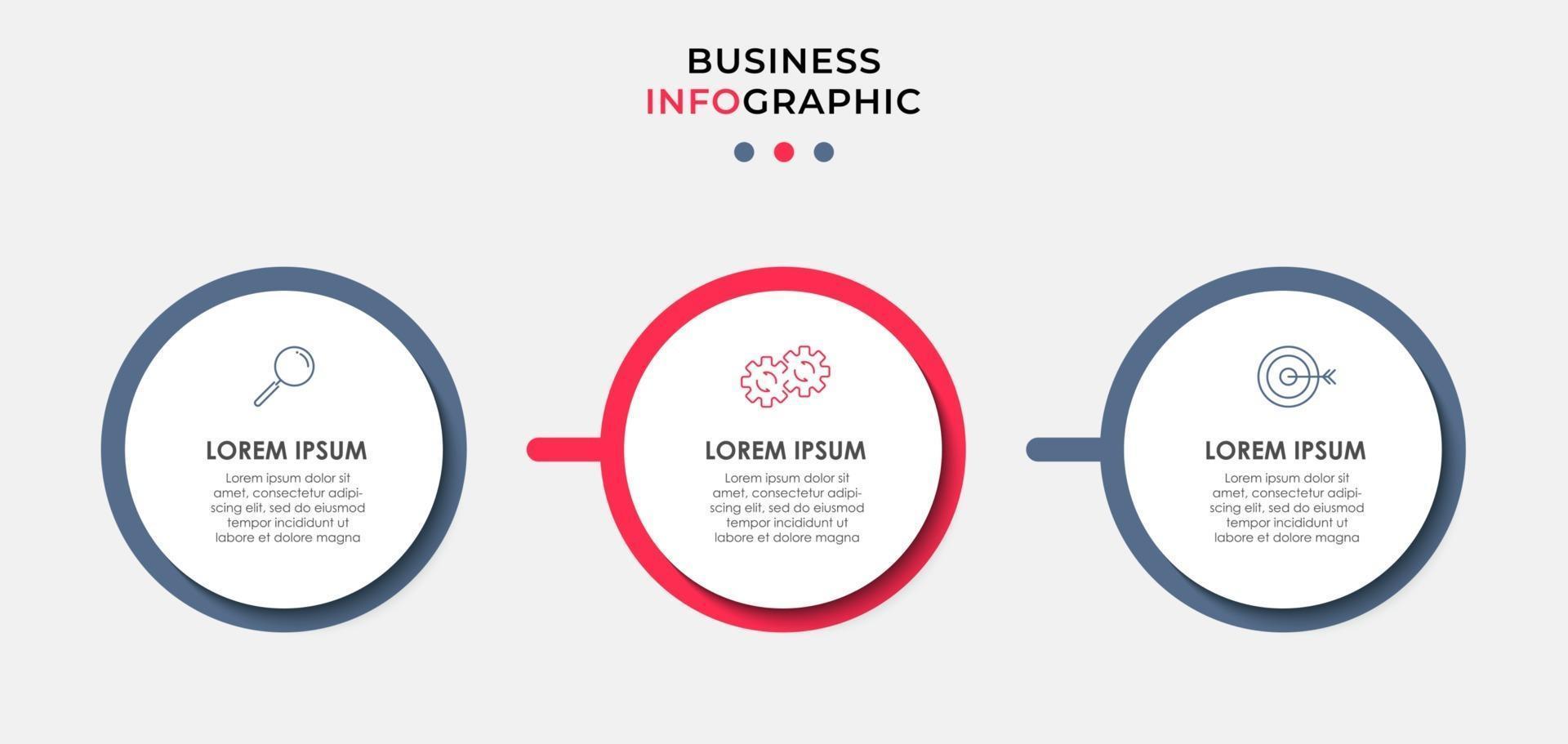 BUSINESS
INFOGRAPHIC

LOREM IPSUM
Lorem ipsum dolor sit amet, consectetur adipiscing elit, sed do eiusmod tempor incididunt ut labore et dolore magna

LOREM IPSUM
Lorem ipsum dolor sit amet, consectetur adipiscing elit, sed do eiusmod tempor incididunt ut labore et dolore magna

LOREM IPSUM
Lorem ipsum dolor sit amet, consectetur adipiscing elit, sed do eiusmod tempor incididunt ut labore et dolore magna