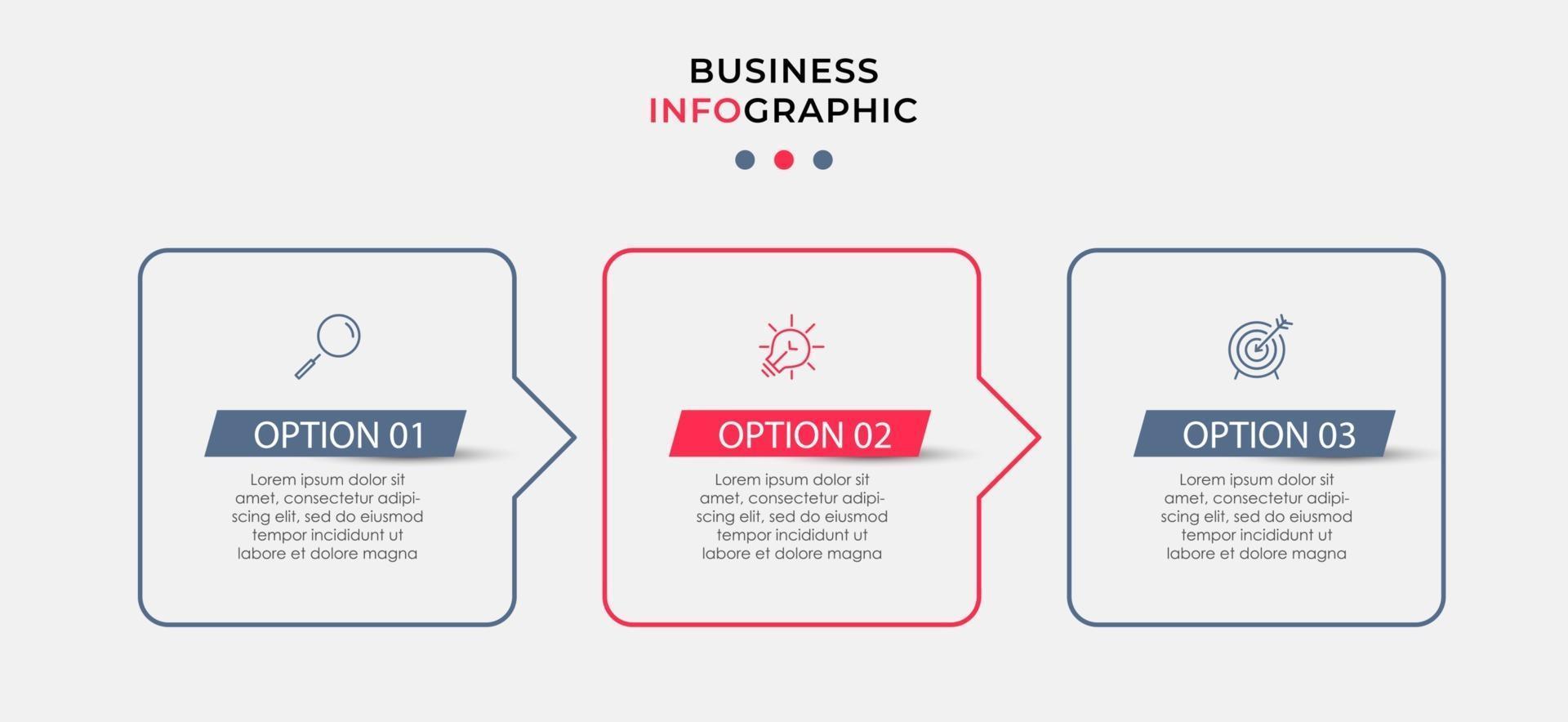 BUSINESS
INFOGRAPHIC

OPTION 01

Lorem ipsum dolor sit amet, consectetur adipiscing elit, sed do eiusmod tempor incididunt ut labore et dolore magna

OPTION 02

Lorem ipsum dolor sit amet, consectetur adipiscing elit, sed do eiusmod tempor incididunt ut labore et dolore magna

OPTION 03

Lorem ipsum dolor sit amet, consectetur adipiscing elit, sed do eiusmod tempor incididunt ut labore et dolore magna