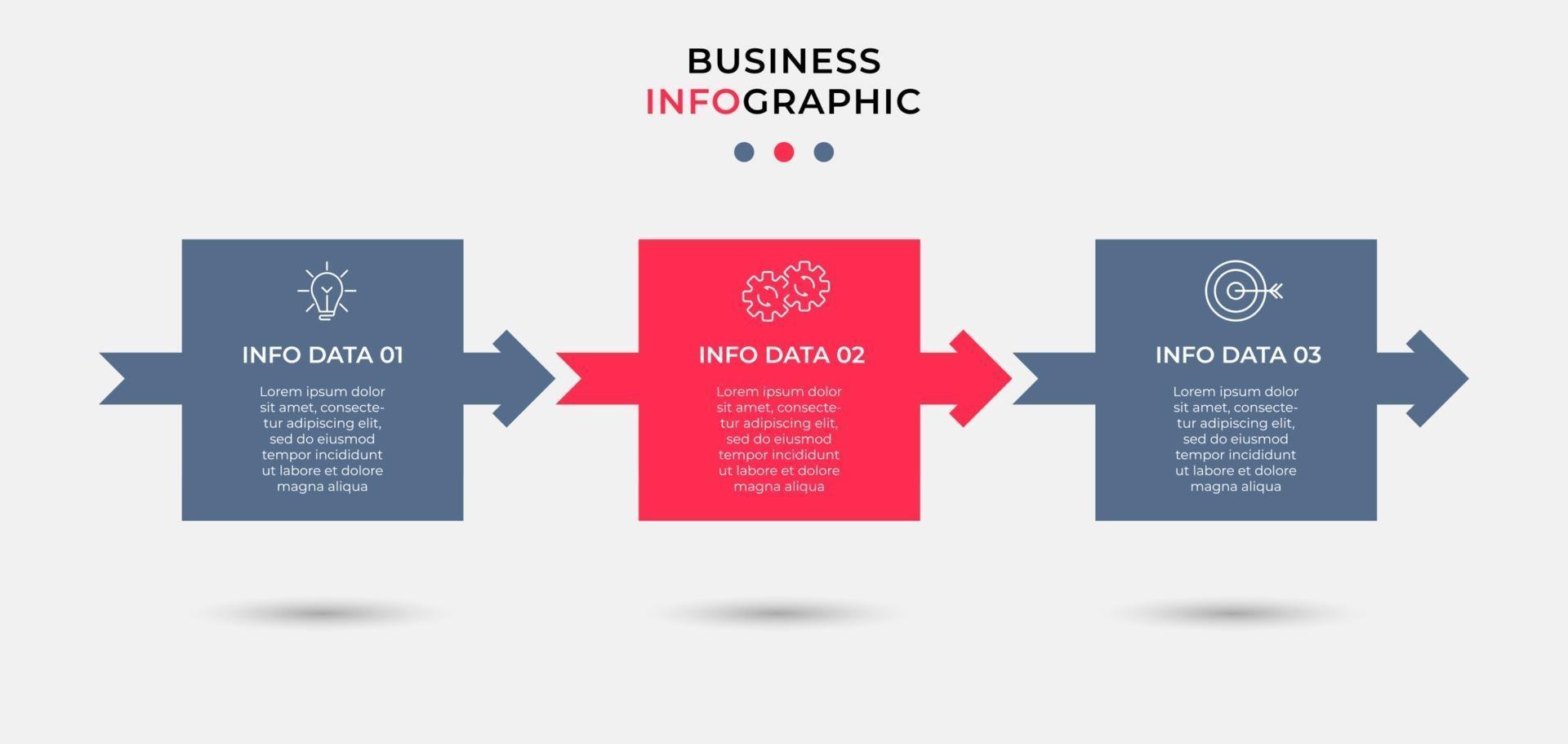 BUSINESS
INFOGRAPHIC

INFO DATA 01

Lorem ipsum dolor sit amet, consectetur adipiscing elit, sed do eiusmod tempor incididunt ut labore et dolore magna aliqua

INFO DATA 02

Lorem ipsum dolor sit amet, consectetur adipiscing elit, sed do eiusmod tempor incididunt ut labore et dolore magna aliqua

INFO DATA 03

Lorem ipsum dolor sit amet, consectetur adipiscing elit, sed do eiusmod tempor incididunt ut labore et dolore magna aliqua