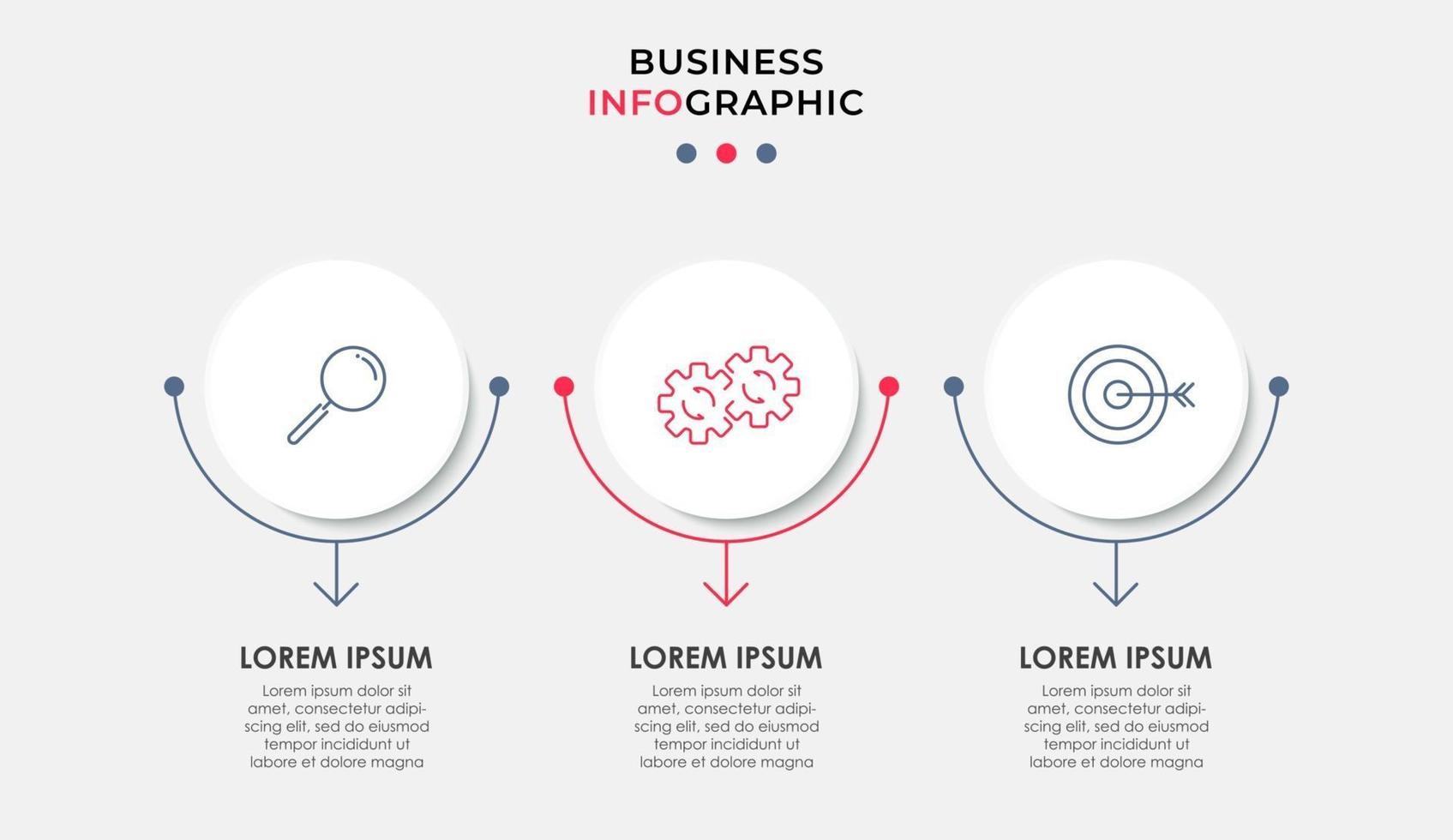 BUSINESS
INFOGRAPHIC

LOREM IPSUM

Lorem ipsum dolor sit amet, consectetur adipiscing elit, sed do eiusmod tempor incididunt ut labore et dolore magna

LOREM IPSUM

Lorem ipsum dolor sit amet, consectetur adipiscing elit, sed do eiusmod tempor incididunt ut labore et dolore magna

LOREM IPSUM

Lorem ipsum dolor sit amet, consectetur adipiscing elit, sed do eiusmod tempor incididunt ut labore et dolore magna