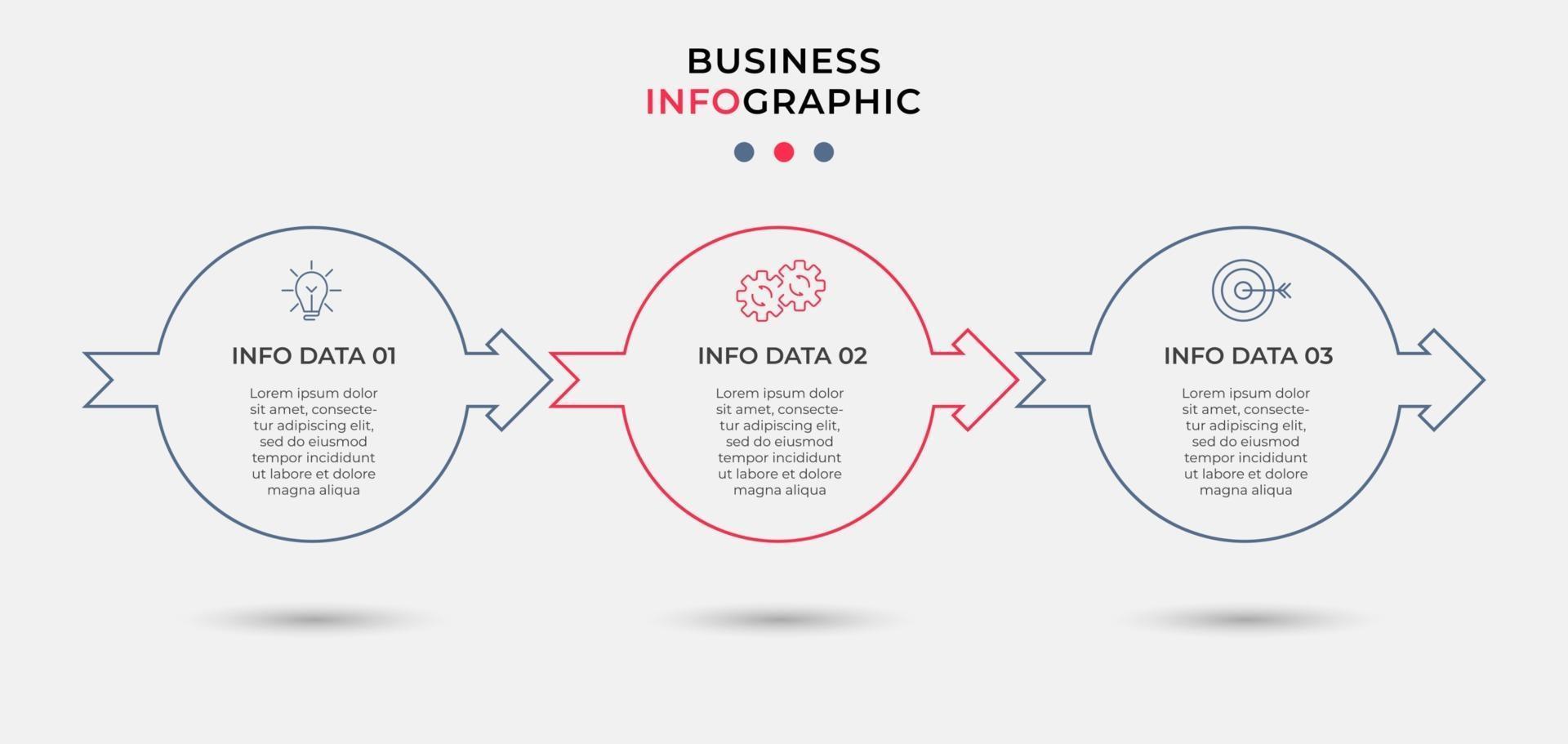 BUSINESS
INFOGRAPHIC

INFO DATA 01

Lorem ipsum dolor sit amet, consectetur adipiscing elit, sed do eiusmod tempor incididunt ut labore et dolore magna aliqua

INFO DATA 02

Lorem ipsum dolor sit amet, consectetur adipiscing elit, sed do eiusmod tempor incididunt ut labore et dolore magna aliqua

INFO DATA 03

Lorem ipsum dolor sit amet, consectetur adipiscing elit, sed do eiusmod tempor incididunt ut labore et dolore magna aliqua