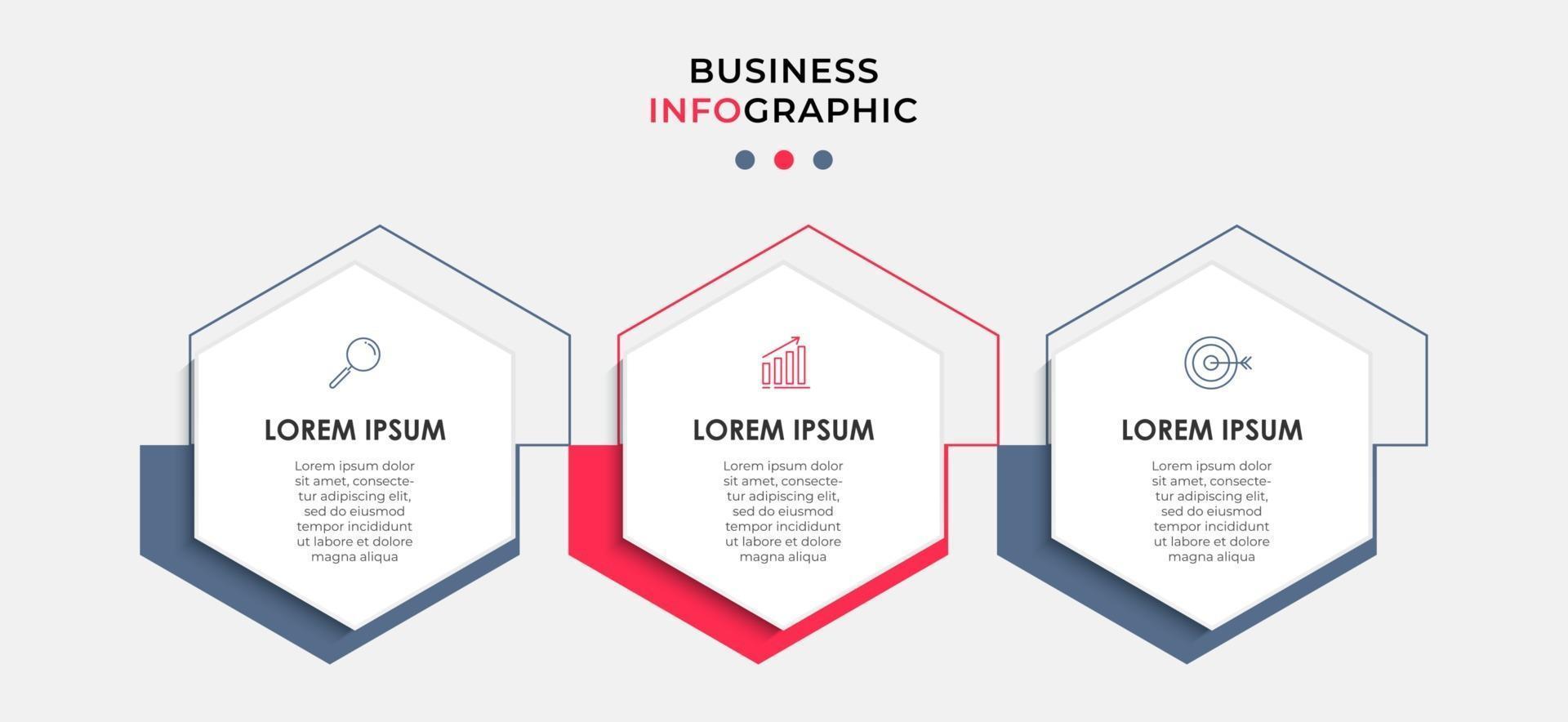 BUSINESS
INFOGRAPHIC

LOREM IPSUM

Lorem ipsum dolor sit amet, consectetur adipiscing elit, sed do eiusmod tempor incididunt ut labore et dolore magna aliqua

LOREM IPSUM

Lorem ipsum dolor sit amet, consectetur adipiscing elit, sed do eiusmod tempor incididunt ut labore et dolore magna aliqua

LOREM IPSUM

Lorem ipsum dolor sit amet, consectetur adipiscing elit, sed do eiusmod tempor incididunt ut labore et dolore magna aliqua