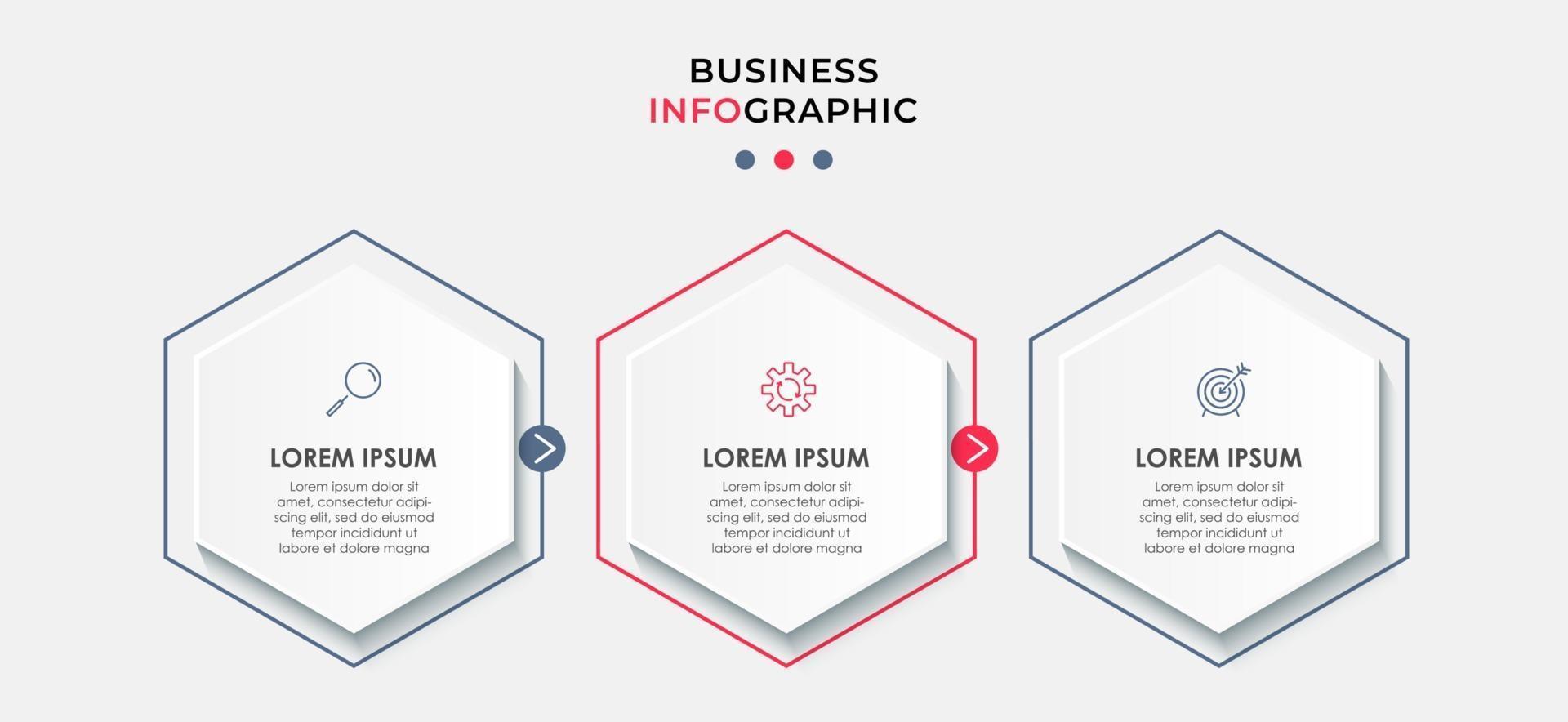 BUSINESS
INFOGRAPHIC

LOREM IPSUM
Lorem ipsum dolor sit amet, consectetur adipiscing elit, sed do eiusmod tempor incididunt ut labore et dolore magna

LOREM IPSUM
Lorem ipsum dolor sit amet, consectetur adipiscing elit, sed do eiusmod tempor incididunt ut labore et dolore magna

LOREM IPSUM
Lorem ipsum dolor sit amet, consectetur adipiscing elit, sed do eiusmod tempor incididunt ut labore et dolore magna