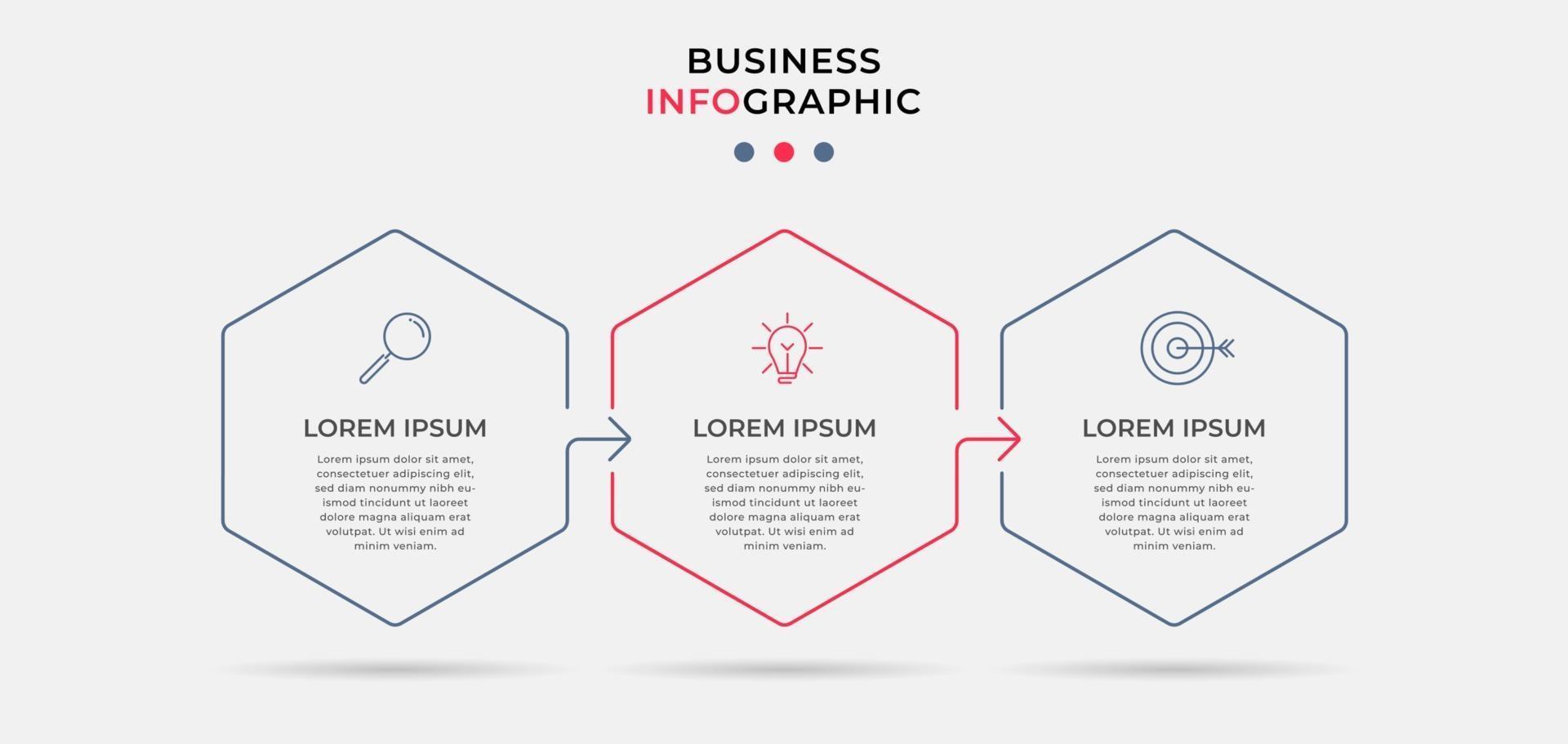 BUSINESS
INFOGRAPHIC

LOREM IPSUM

Lorem ipsum dolor sit amet, consectetuer adipiscing elit, sed diam nonummy nibh euismod tincidunt ut laoreet dolore magna aliquam erat volutpat. Ut wisi enim ad minim veniam.

LOREM IPSUM

Lorem ipsum dolor sit amet, consectetuer adipiscing elit, sed diam nonummy nibh euismod tincidunt ut laoreet dolore magna aliquam erat volutpat. Ut wisi enim ad minim veniam.

LOREM IPSUM

Lorem ipsum dolor sit amet, consectetuer adipiscing elit, sed diam nonummy nibh euismod tincidunt ut laoreet dolore magna aliquam erat volutpat. Ut wisi enim ad minim veniam.