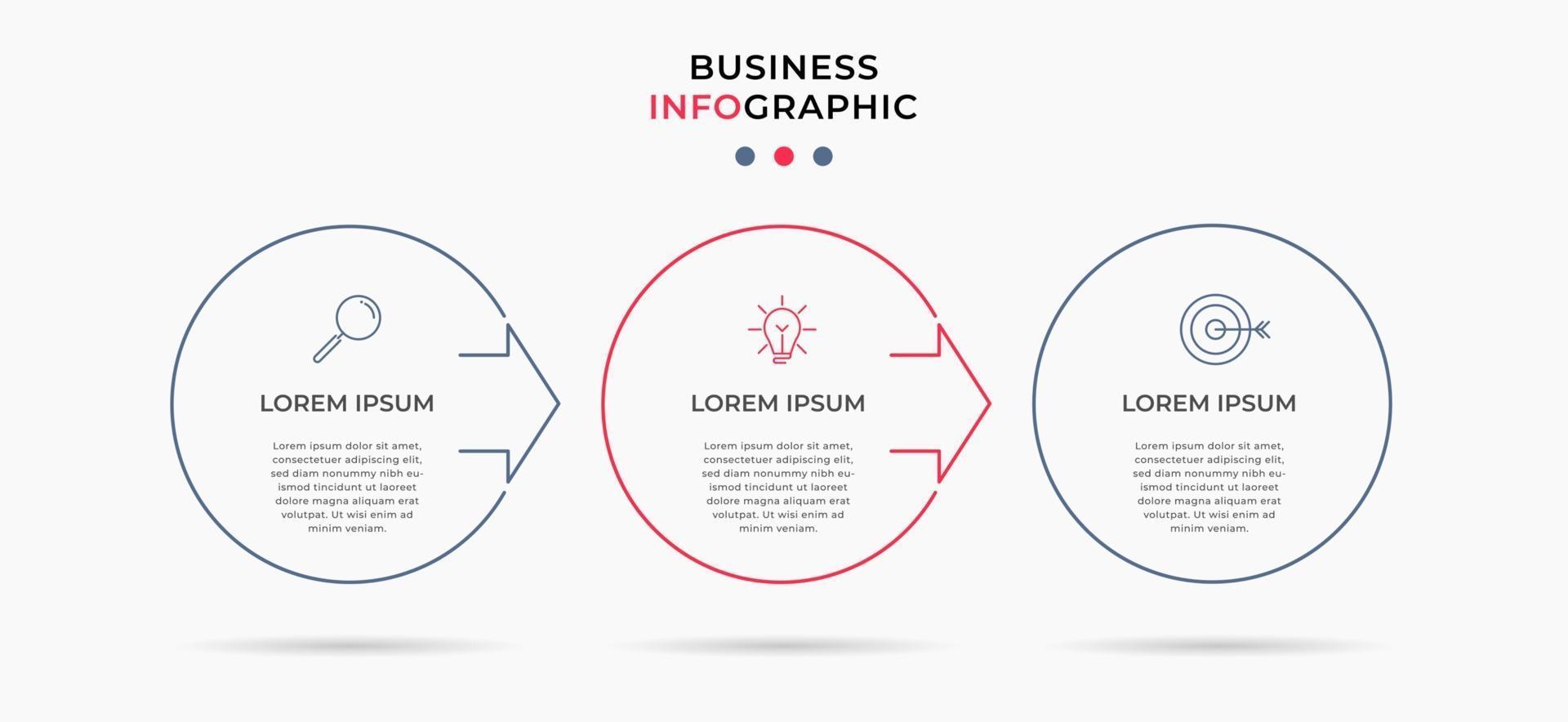 BUSINESS
INFOGRAPHIC

LOREM IPSUM

Lorem ipsum dolor sit amet, consectetuer adipiscing elit, sed diam nonummy nibh euismod tincidunt ut laoreet dolore magna aliquam erat volutpat. Ut wisi enim ad minim veniam.

LOREM IPSUM

Lorem ipsum dolor sit amet, consectetuer adipiscing elit, sed diam nonummy nibh euismod tincidunt ut laoreet dolore magna aliquam erat volutpat. Ut wisi enim ad minim veniam.

LOREM IPSUM

Lorem ipsum dolor sit amet, consectetuer adipiscing elit, sed diam nonummy nibh euismod tincidunt ut laoreet dolore magna aliquam erat volutpat. Ut wisi enim ad minim veniam.