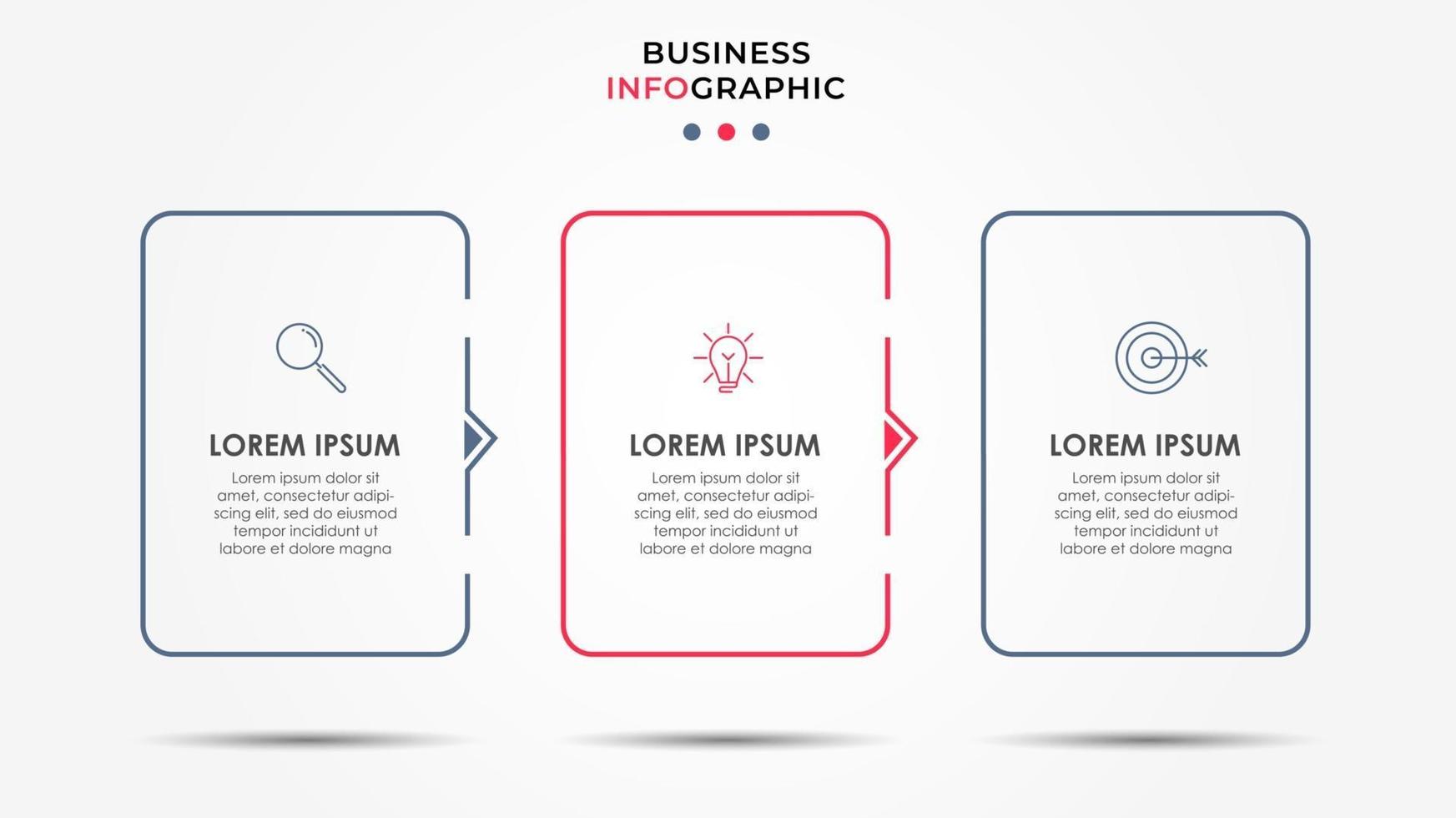 BUSINESS
INFOGRAPHIC

LOREM IPSUM
Lorem ipsum dolor sit amet, consectetur adipiscing elit, sed do eiusmod tempor incididunt ut labore et dolore magna

LOREM IPSUM
Lorem ipsum dolor sit amet, consectetur adipiscing elit, sed do eiusmod tempor incididunt ut labore et dolore magna

LOREM IPSUM
Lorem ipsum dolor sit amet, consectetur adipiscing elit, sed do eiusmod tempor incididunt ut labore et dolore magna