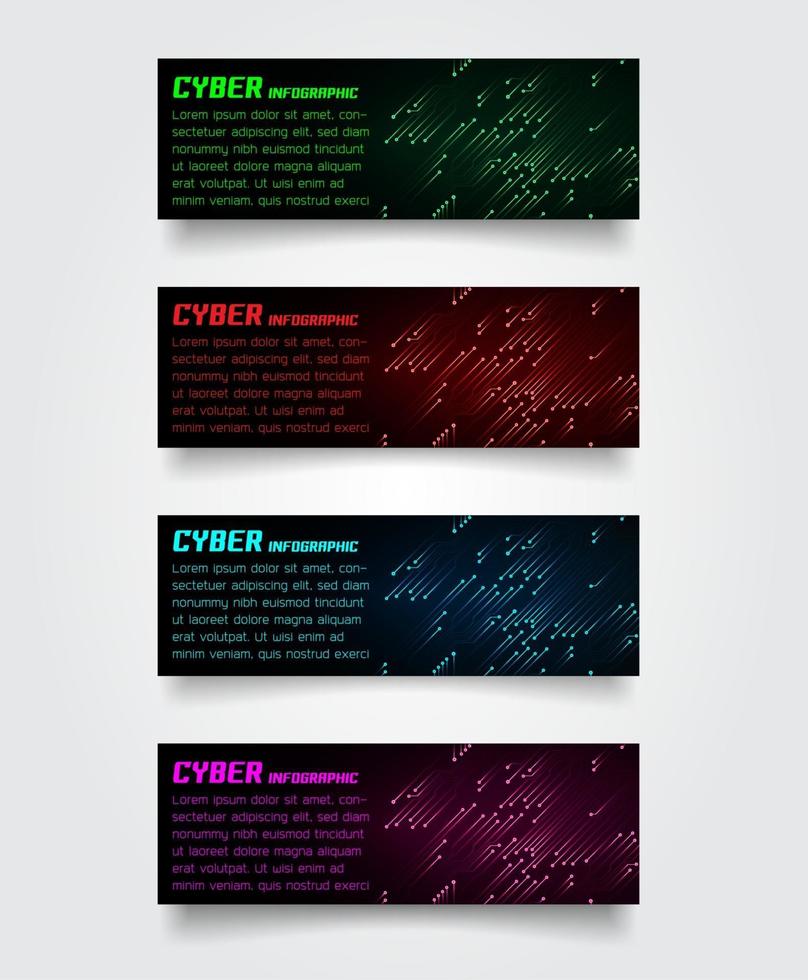 CYBER INFOGRAPHIC
Lorem ipsum dolor sit amet, consectetuer adipiscing elit, sed diam nonummy nibh euismod tincidunt ut laoreet dolore magna aliquam erat volutpat. Ut wisi enim ad minim veniam, quis nostrud exerci

CYBER INFOGRAPHIC
Lorem ipsum dolor sit amet, consectetuer adipiscing elit, sed diam nonummy nibh euismod tincidunt ut laoreet dolore magna aliquam erat volutpat. Ut wisi enim ad minim veniam, quis nostrud exerci

CYBER INFOGRAPHIC
Lorem ipsum dolor sit amet, consectetuer adipiscing elit, sed diam nonummy nibh euismod tincidunt ut laoreet dolore magna aliquam erat volutpat. Ut wisi enim ad minim veniam, quis nostrud exerci

CYBER INFOGRAPHIC
Lorem ipsum dolor sit amet, consectetuer adipiscing elit, sed diam nonummy nibh euismod tincidunt ut laoreet dolore magna aliquam erat volutpat. Ut wisi enim ad minim veniam, quis nostrud exerci