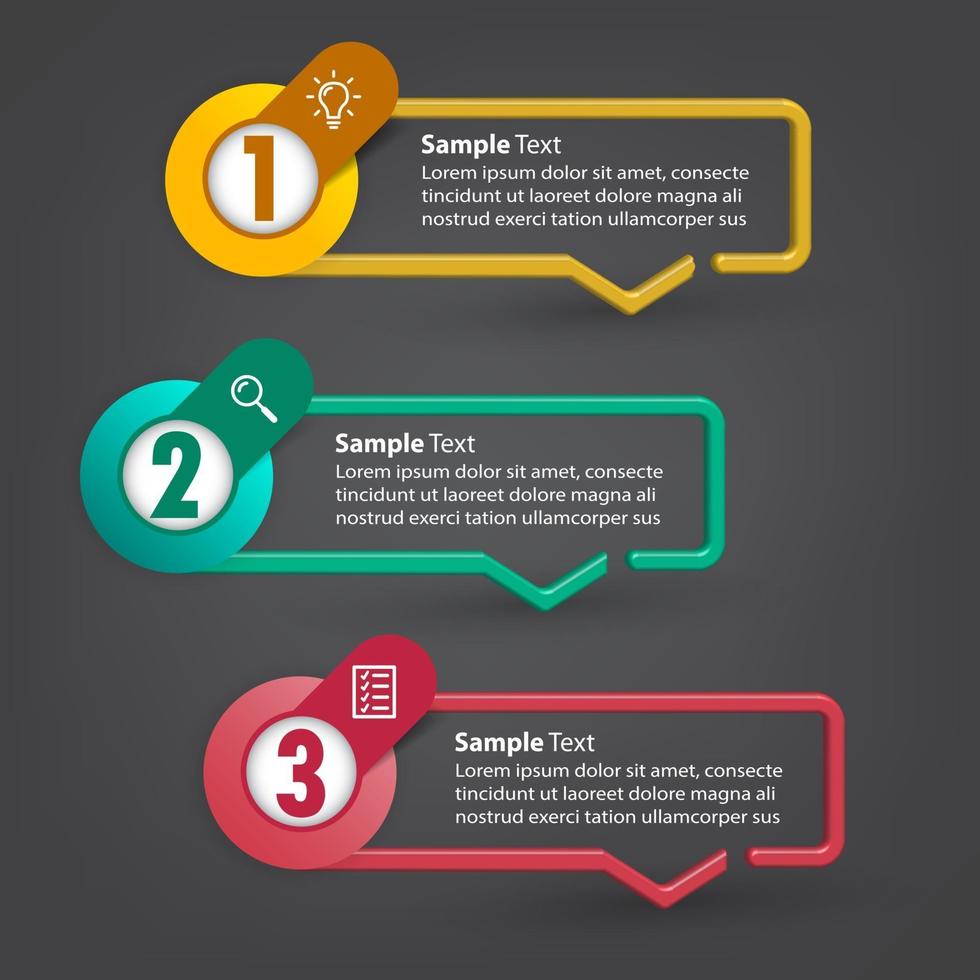 1

Sample Text
Lorem ipsum dolor sit amet, consecte tincidunt ut laoreet dolore magna ali nostrud exerci tation ullamcorper sus

2

Sample Text
Lorem ipsum dolor sit amet, consecte tincidunt ut laoreet dolore magna ali nostrud exerci tation ullamcorper sus

3

Sample Text
Lorem ipsum dolor sit amet, consecte tincidunt ut laoreet dolore magna ali nostrud exerci tation ullamcorper sus