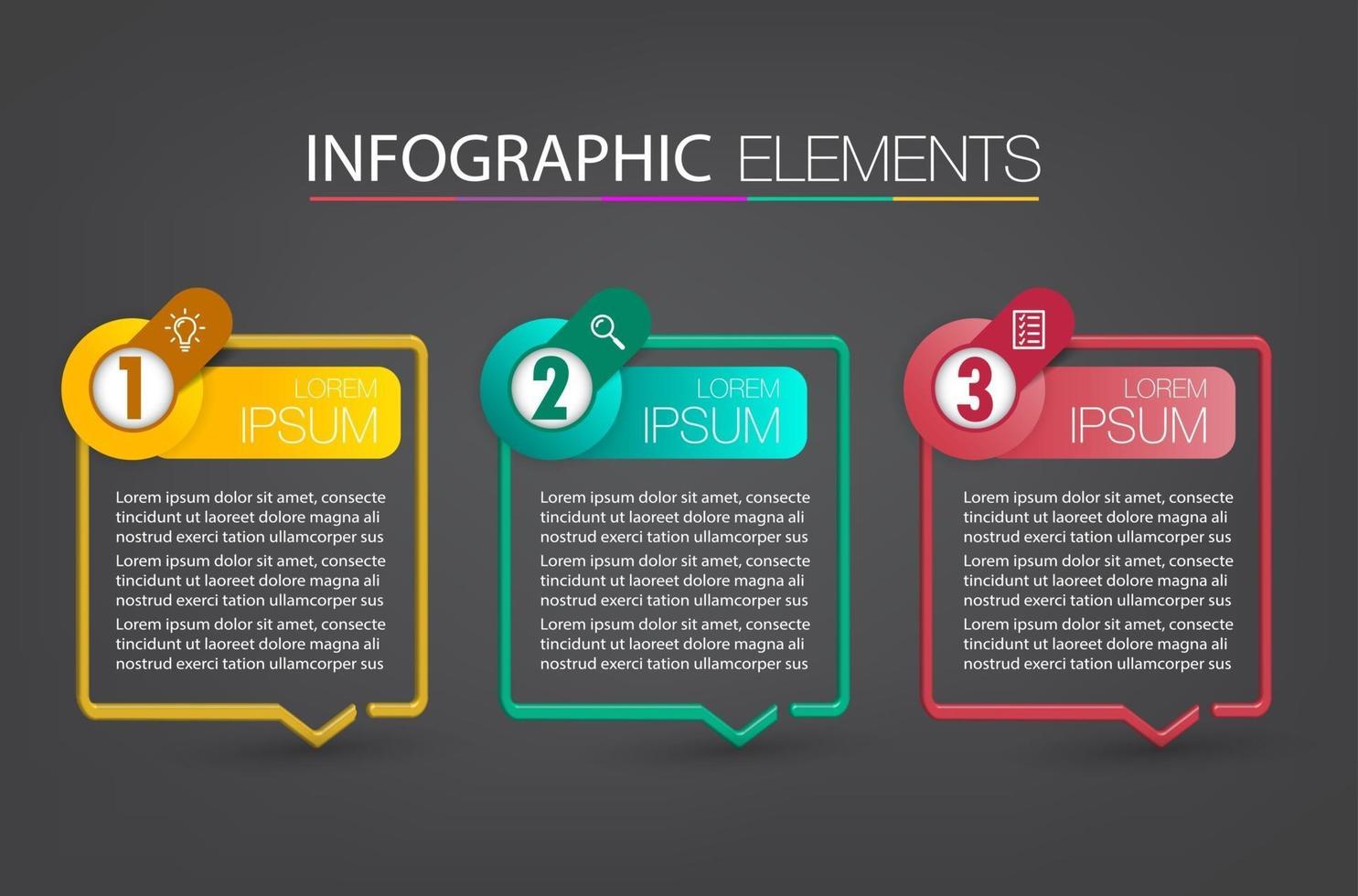 INFOGRAPHIC ELEMENTS

1
LOREM
IPSUM

Lorem ipsum dolor sit amet, consecte tincidunt ut laoreet dolore magna ali nostrud exerci tation ullamcorper sus
Lorem ipsum dolor sit amet, consecte tincidunt ut laoreet dolore magna ali nostrud exerci tation ullamcorper sus
Lorem ipsum dolor sit amet, consecte tincidunt ut laoreet dolore magna ali nostrud exerci tation ullamcorper sus

2
LOREM
IPSUM

Lorem ipsum dolor sit amet, consecte tincidunt ut laoreet dolore magna ali nostrud exerci tation ullamcorper sus
Lorem ipsum dolor sit amet, consecte tincidunt ut laoreet dolore magna ali nostrud exerci tation ullamcorper sus
Lorem ipsum dolor sit amet, consecte tincidunt ut laoreet dolore magna ali nostrud exerci tation ullamcorper sus

3
LOREM
IPSUM

Lorem ipsum dolor sit amet, consecte tincidunt ut laoreet dolore magna ali nostrud exerci tation ullamcorper sus
Lorem ipsum dolor sit amet, consecte tincidunt ut laoreet dolore magna ali nostrud exerci tation ullamcorper sus
Lorem ipsum dolor sit amet, consecte tincidunt ut laoreet dolore magna ali nostrud exerci tation ullamcorper sus