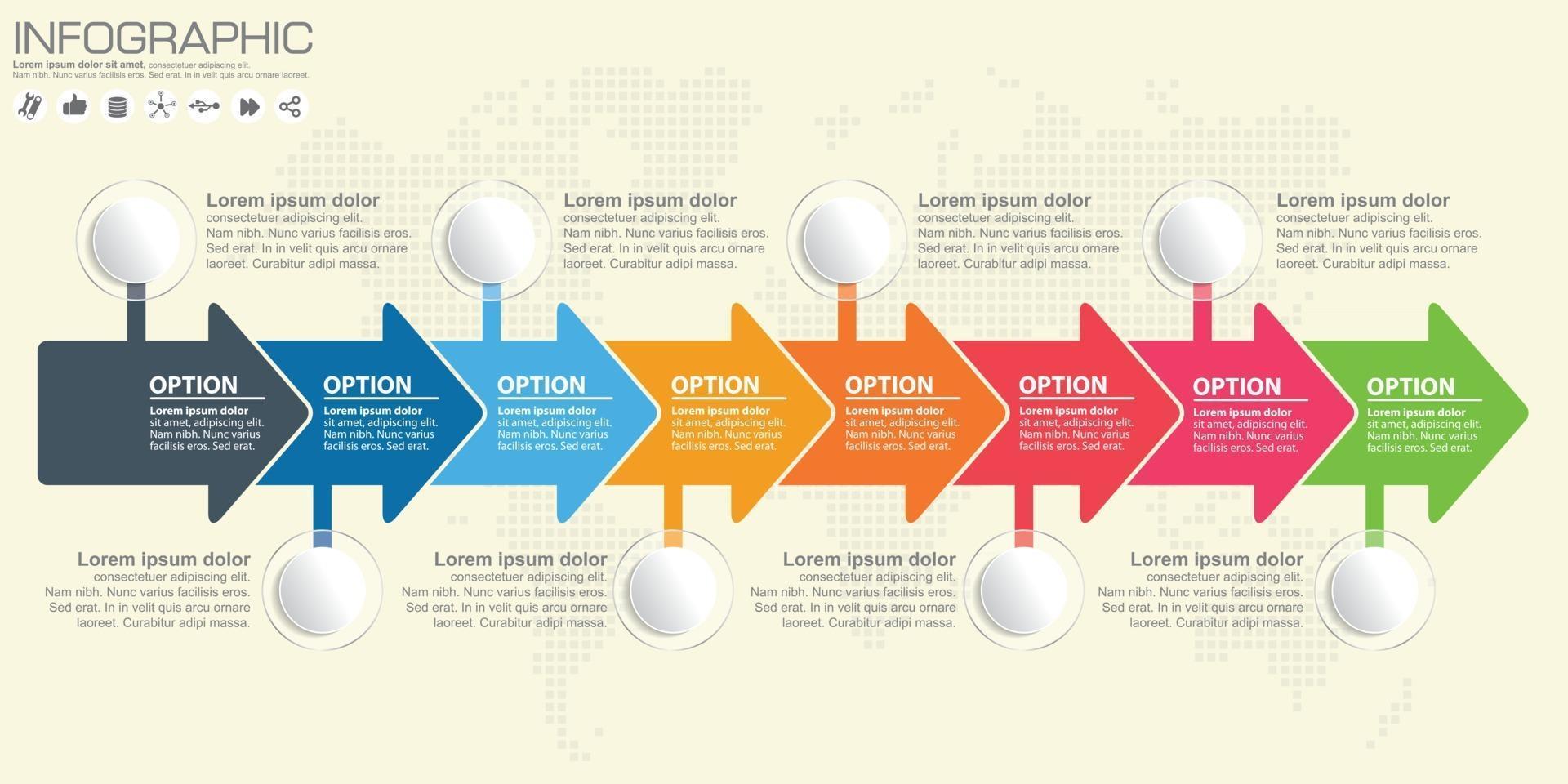 INFOGRAPHIC
Lorem ipsum dolor sit amet, consectetuer adipiscing elit.
Nam nibh. Nunc varius facilisis eros. Sed erat. In in velit quis arcu ornare laoreet.

Lorem ipsum dolor
consectetuer adipiscing elit. Nam nibh. Nunc varius facilisis eros. Sed erat. In in velit quis arcu ornare laoreet. Curabitur adipi massa.

Lorem ipsum dolor
consectetuer adipiscing elit. Nam nibh. Nunc varius facilisis eros. Sed erat. In in velit quis arcu ornare laoreet. Curabitur adipi massa.

Lorem ipsum dolor
consectetuer adipiscing elit. Nam nibh. Nunc varius facilisis eros. Sed erat. In in velit quis arcu ornare laoreet. Curabitur adipi massa.

Lorem ipsum dolor
consectetuer adipiscing elit. Nam nibh. Nunc varius facilisis eros. Sed erat. In in velit quis arcu ornare laoreet. Curabitur adipi massa.

OPTION
Lorem ipsum dolor
sit amet, adipiscing elit. Nam nibh. Nunc varius facilisis eros. Sed erat.

OPTION
Lorem ipsum dolor
sit amet, adipiscing elit. Nam nibh. Nunc varius facilisis eros. Sed erat.

OPTION
Lorem ipsum dolor
sit amet, adipiscing elit. Nam nibh. Nunc varius facilisis eros. Sed erat.

OPTION
Lorem ipsum dolor
sit amet, adipiscing elit. Nam nibh. Nunc varius facilisis eros. Sed erat.

OPTION
Lorem ipsum dolor
sit amet, adipiscing elit. Nam nibh. Nunc varius facilisis eros. Sed erat.

OPTION
Lorem ipsum dolor
sit amet, adipiscing elit. Nam nibh. Nunc varius facilisis eros. Sed erat.

OPTION
Lorem ipsum dolor
sit amet, adipiscing elit. Nam nibh. Nunc varius facilisis eros. Sed erat.

OPTION
Lorem ipsum dolor
sit amet, adipiscing elit. Nam nibh. Nunc varius facilisis eros. Sed erat.

Lorem ipsum dolor
consectetuer adipiscing elit. Nam nibh. Nunc varius facilisis eros. Sed erat. In in velit quis arcu ornare laoreet. Curabitur adipi massa.

Lorem ipsum dolor
consectetuer adipiscing elit. Nam nibh. Nunc varius facilisis eros. Sed erat. In in velit quis arcu ornare laoreet. Curabitur adipi massa.

Lorem ipsum dolor
consectetuer adipiscing elit. Nam nibh. Nunc varius facilisis eros. Sed erat. In in velit quis arcu ornare laoreet. Curabitur adipi massa.

Lorem ipsum dolor
consectetuer adipiscing elit. Nam nibh. Nunc varius facilisis eros. Sed erat. In in velit quis arcu ornare laoreet. Curabitur adipi massa.