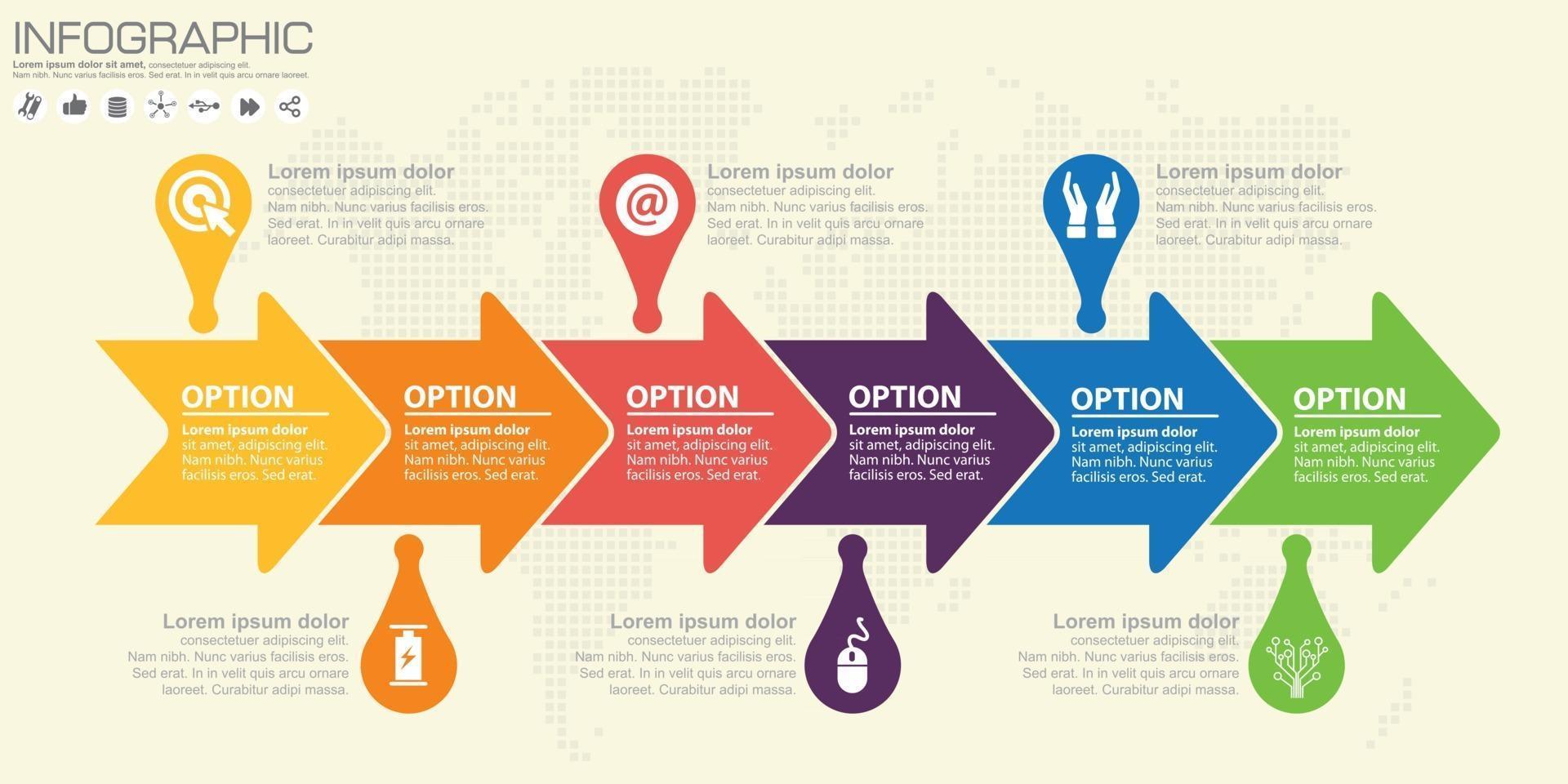 INFOGRAPHIC
Lorem ipsum dolor sit amet, consectetuer adipiscing elit.
Nam nibh. Nunc varius facilisis eros. Sed erat. In in velit quis arcu ornare laoreet.

Lorem ipsum dolor
consectetuer adipiscing elit.
Nam nibh. Nunc varius facilisis eros.
Sed erat. In in velit quis arcu ornare
laoreet. Curabitur adipi massa.

Lorem ipsum dolor
consectetuer adipiscing elit.
Nam nibh. Nunc varius facilisis eros.
Sed erat. In in velit quis arcu ornare
laoreet. Curabitur adipi massa.

Lorem ipsum dolor
consectetuer adipiscing elit.
Nam nibh. Nunc varius facilisis eros.
Sed erat. In in velit quis arcu ornare
laoreet. Curabitur adipi massa.

OPTION
Lorem ipsum dolor
sit amet, adipiscing elit.
Nam nibh. Nunc varius
facilisis eros. Sed erat.

OPTION
Lorem ipsum dolor
sit amet, adipiscing elit.
Nam nibh. Nunc varius
facilisis eros. Sed erat.

OPTION
Lorem ipsum dolor
sit amet, adipiscing elit.
Nam nibh. Nunc varius
facilisis eros. Sed erat.

OPTION
Lorem ipsum dolor
sit amet, adipiscing elit.
Nam nibh. Nunc varius
facilisis eros. Sed erat.

OPTION
Lorem ipsum dolor
sit amet, adipiscing elit.
Nam nibh. Nunc varius
facilisis eros. Sed erat.

OPTION
Lorem ipsum dolor
sit amet, adipiscing elit.
Nam nibh. Nunc varius
facilisis eros. Sed erat.

Lorem ipsum dolor
consectetuer adipiscing elit.
Nam nibh. Nunc varius facilisis eros.
Sed erat. In in velit quis arcu ornare
laoreet. Curabitur adipi massa.

Lorem ipsum dolor
consectetuer adipiscing elit.
Nam nibh. Nunc varius facilisis eros.
Sed erat. In in velit quis arcu ornare
laoreet. Curabitur adipi massa.

Lorem ipsum dolor
consectetuer adipiscing elit.
Nam nibh. Nunc varius facilisis eros.
Sed erat. In in velit quis arcu ornare
laoreet. Curabitur adipi massa.