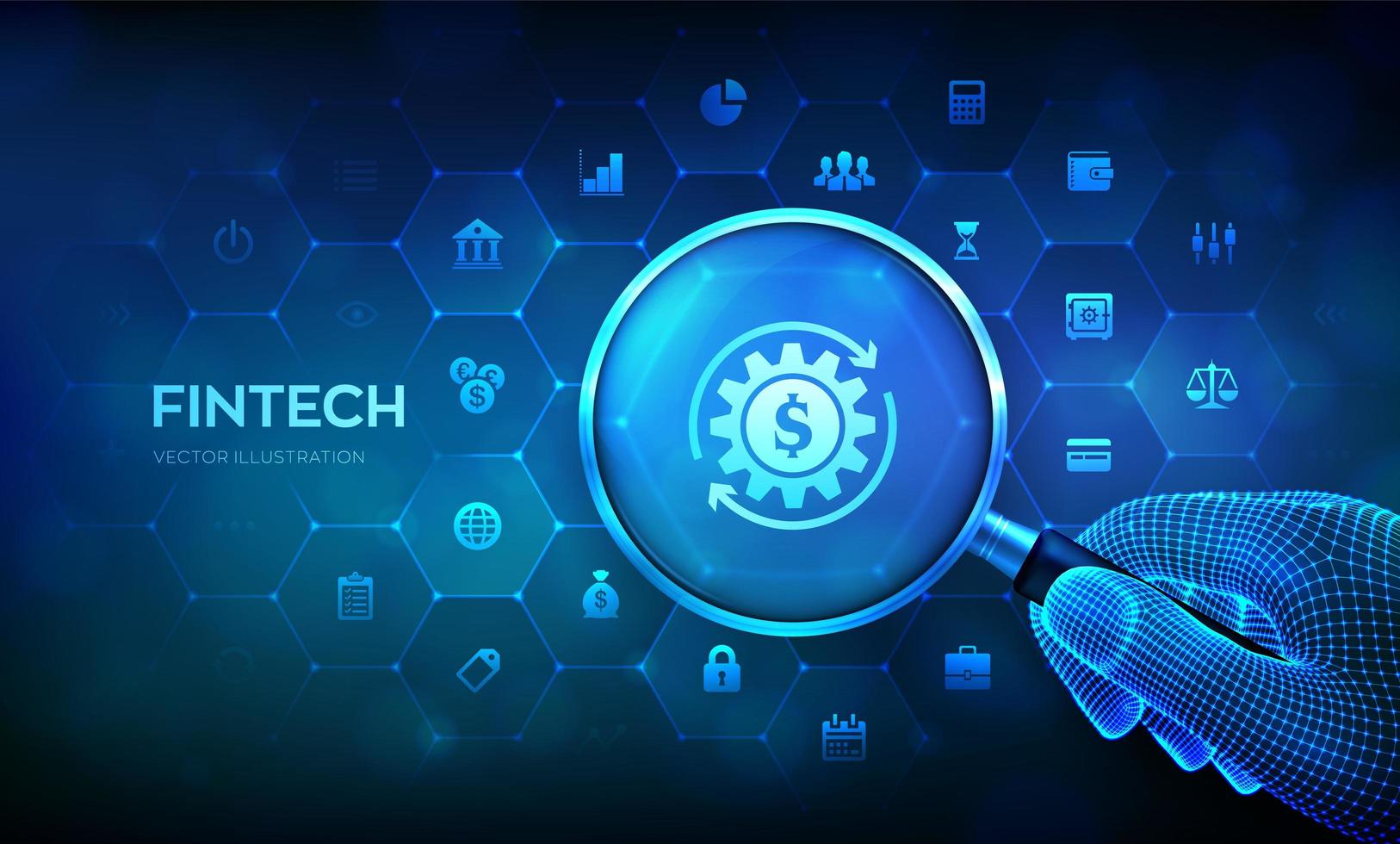 FINTECH

VECTOR ILLUSTRATION