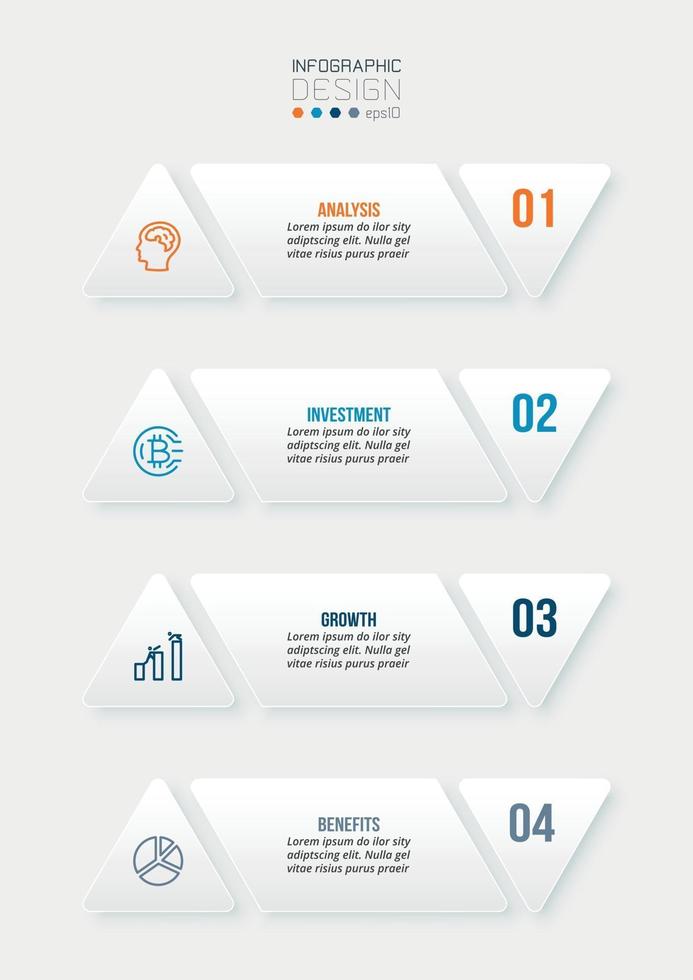 INFOGRAPHIC
DESIGN
eps10

ANALYSIS
Lorem ipsum do ilor sity adiptscing elit. Nulla gel vitae risius purus praeir

01

INVESTMENT
Lorem ipsum do ilor sity adiptscing elit. Nulla gel vitae risius purus praeir

02

GROWTH
Lorem ipsum do ilor sity adiptscing elit. Nulla gel vitae risius purus praeir

03

BENEFITS
Lorem ipsum do ilor sity adiptscing elit. Nulla gel vitae risius purus praeir

04