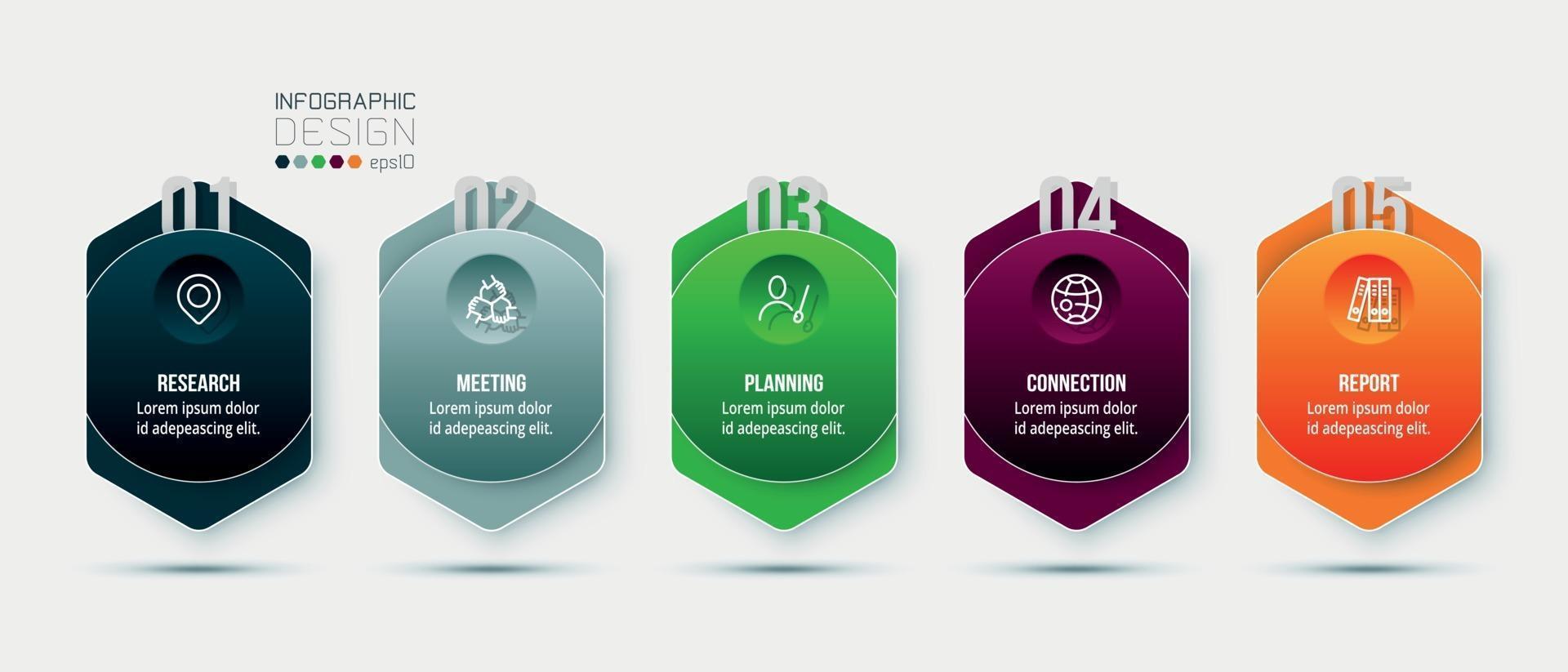 INFOGRAPHIC
DESIGN
eps10

01
RESEARCH
Lorem ipsum dolor id adepeascing elit.

02
MEETING
Lorem ipsum dolor id adepeascing elit.

03
PLANNING
Lorem ipsum dolor id adepeascing elit.

04
CONNECTION
Lorem ipsum dolor id adepeascing elit.

05
REPORT
Lorem ipsum dolor id adepeascing elit.