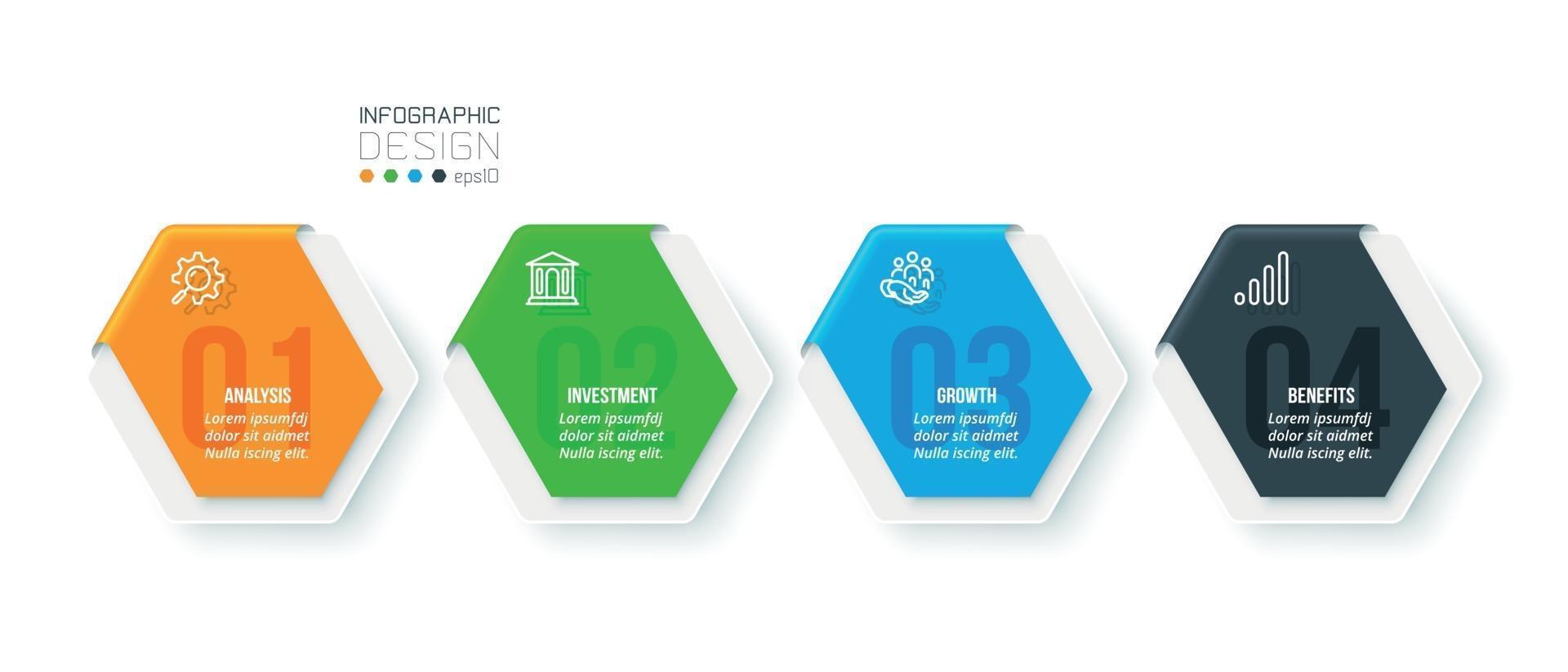 INFOGRAPHIC
DESIGN
eps10

01
ANALYSIS
Lorem ipsumfdj dolor sit aidmet Nulla iscing elit.

02
INVESTMENT
Lorem ipsumfdj dolor sit aidmet Nulla iscing elit.

03
GROWTH
Lorem ipsumfdj dolor sit aidmet Nulla iscing elit.

04
BENEFITS
Lorem ipsumfdj dolor sit aidmet Nulla iscing elit.