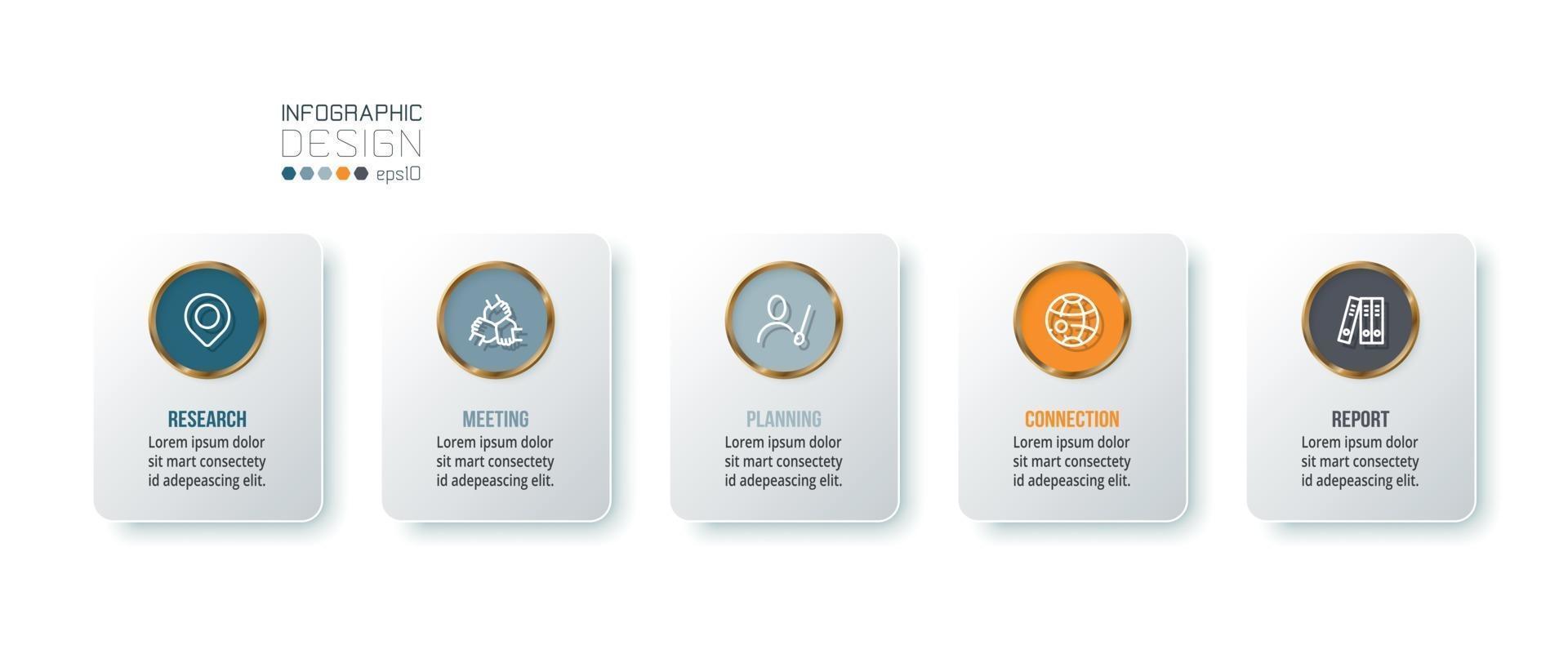 INFOGRAPHIC
DESIGN
eps10

RESEARCH
Lorem ipsum dolor sit mart consectety id adepeascing elit.

MEETING
Lorem ipsum dolor sit mart consectety id adepeascing elit.

PLANNING
Lorem ipsum dolor sit mart consectety id adepeascing elit.

CONNECTION
Lorem ipsum dolor sit mart consectety id adepeascing elit.

REPORT
Lorem ipsum dolor sit mart consectety id adepeascing elit.