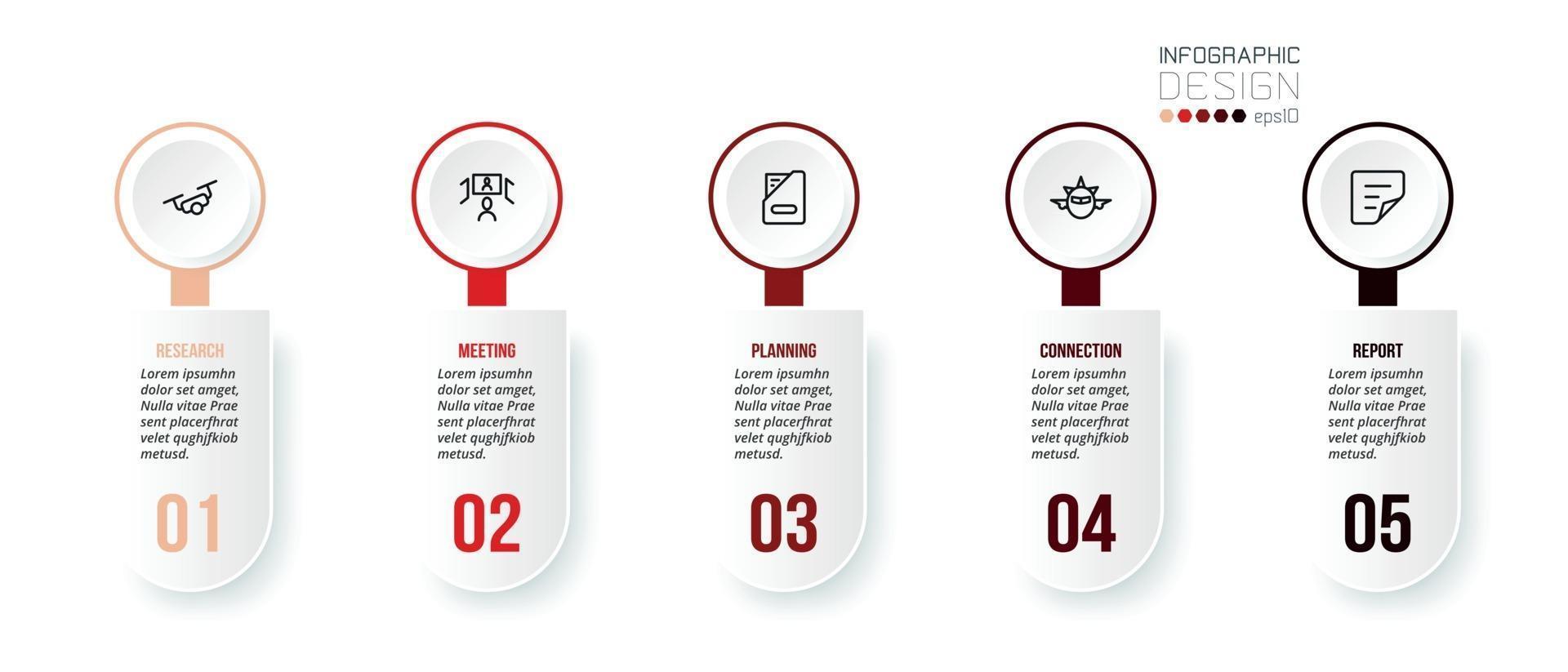 INFOGRAPHIC
DESIGN
eps10

RESEARCH
Lorem ipsumhn dolor set amget, Nulla vitae Prae sent placerfhrat velet qughjfkiob metusd.
01

MEETING
Lorem ipsumhn dolor set amget, Nulla vitae Prae sent placerfhrat velet qughjfkiob metusd.
02

PLANNING
Lorem ipsumhn dolor set amget, Nulla vitae Prae sent placerfhrat velet qughjfkiob metusd.
03

CONNECTION
Lorem ipsumhn dolor set amget, Nulla vitae Prae sent placerfhrat velet qughjfkiob metusd.
04

REPORT
Lorem ipsumhn dolor set amget, Nulla vitae Prae sent placerfhrat velet qughjfkiob metusd.
05