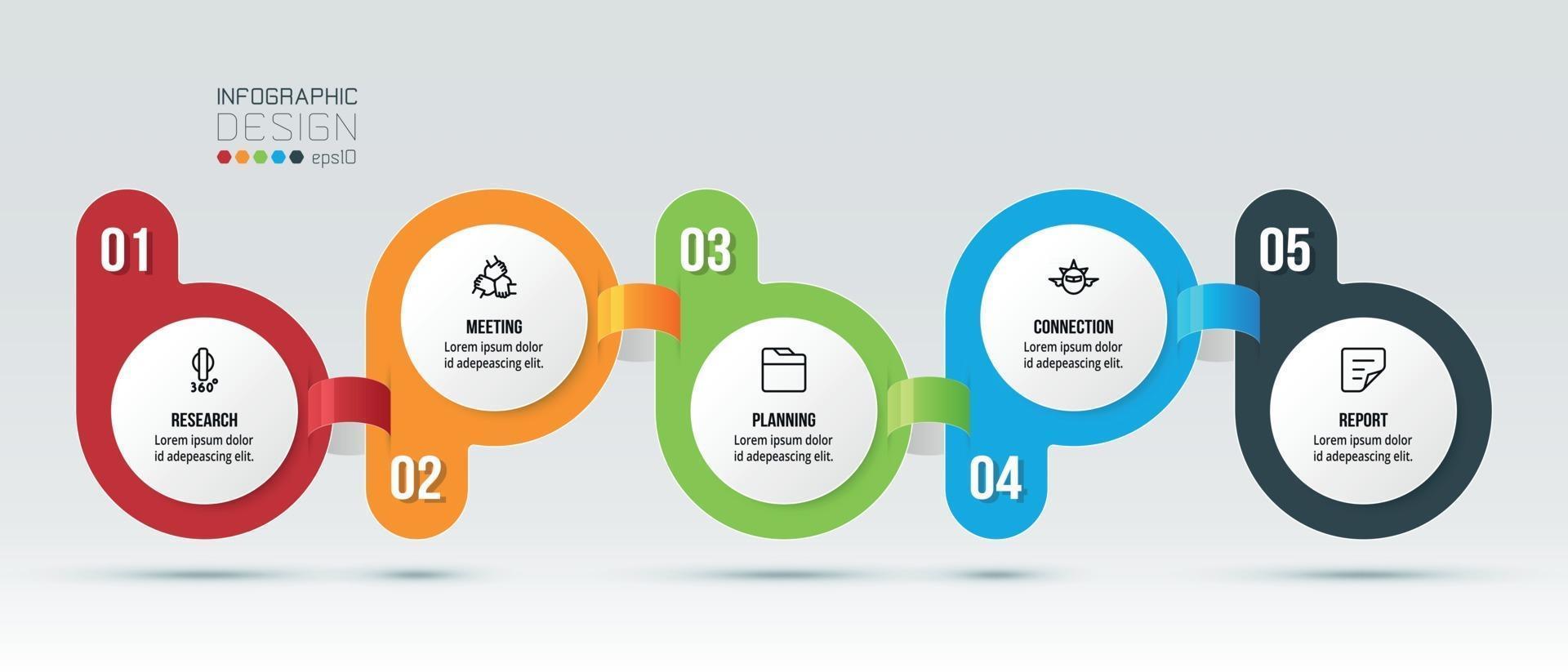 INFOGRAPHIC
DESIGN
eps10

01
360°
RESEARCH
Lorem ipsum dolor id adepeascing elit.

02
MEETING
Lorem ipsum dolor id adepeascing elit.

03
PLANNING
Lorem ipsum dolor id adepeascing elit.

04
CONNECTION
Lorem ipsum dolor id adepeascing elit.

05
REPORT
Lorem ipsum dolor id adepeascing elit.