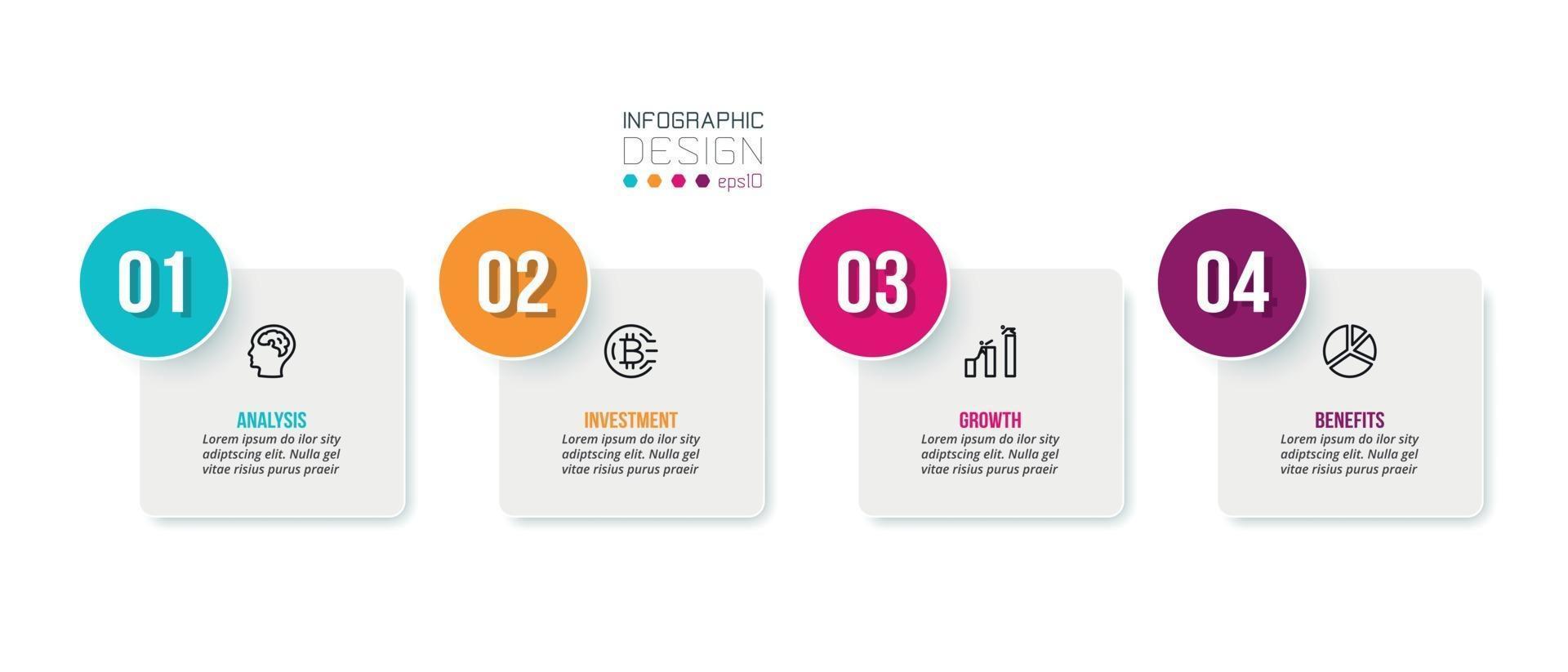 INFOGRAPHIC
DESIGN
eps10

01

ANALYSIS
Lorem ipsum do ilor sity adiptscing elit. Nulla gel vitae risius purus praeir

02

INVESTMENT
Lorem ipsum do ilor sity adiptscing elit. Nulla gel vitae risius purus praeir

03

GROWTH
Lorem ipsum do ilor sity adiptscing elit. Nulla gel vitae risius purus praeir

04

BENEFITS
Lorem ipsum do ilor sity adiptscing elit. Nulla gel vitae risius purus praeir