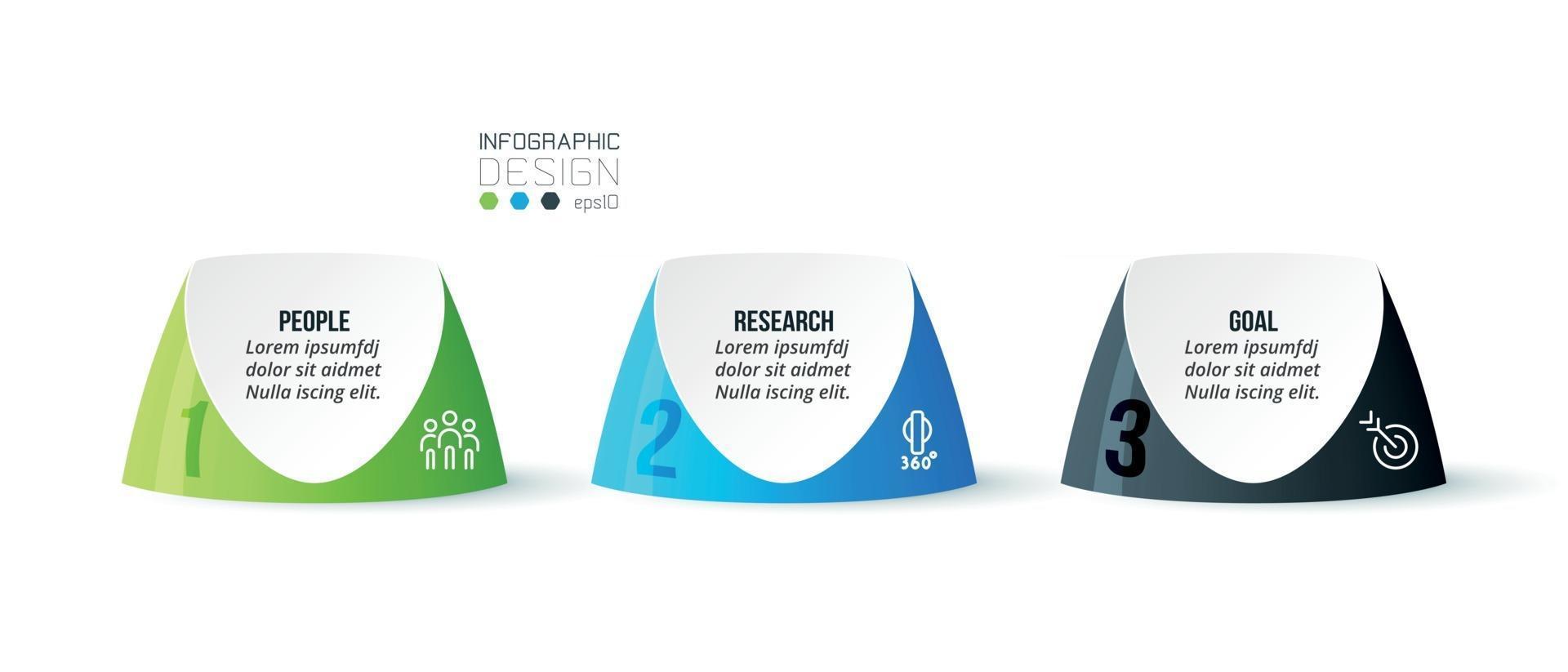 INFOGRAPHIC
DESIGN
eps10

PEOPLE
Lorem ipsumfdj dolor sit aidmet Nulla iscing elit.
1

RESEARCH
Lorem ipsumfdj dolor sit aidmet Nulla iscing elit.
2
360°

GOAL
Lorem ipsumfdj dolor sit aidmet Nulla iscing elit.
3