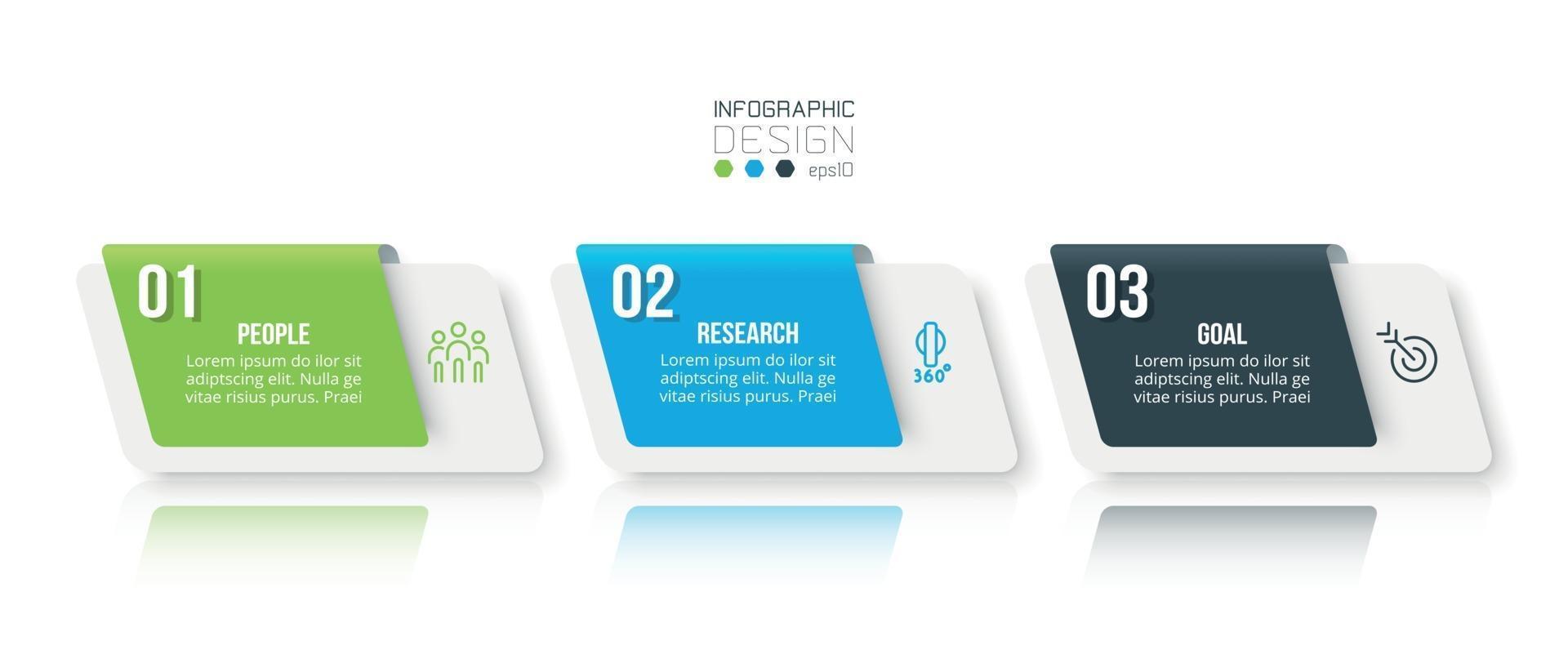 INFOGRAPHIC
DESIGN
eps10

01
PEOPLE
Lorem ipsum do ilor sit adiptscing elit. Nulla ge vitae risius purus. Praei

02
RESEARCH
Lorem ipsum do ilor sit adiptscing elit. Nulla ge vitae risius purus. Praei

360°

03
GOAL
Lorem ipsum do ilor sit adiptscing elit. Nulla ge vitae risius purus. Praei