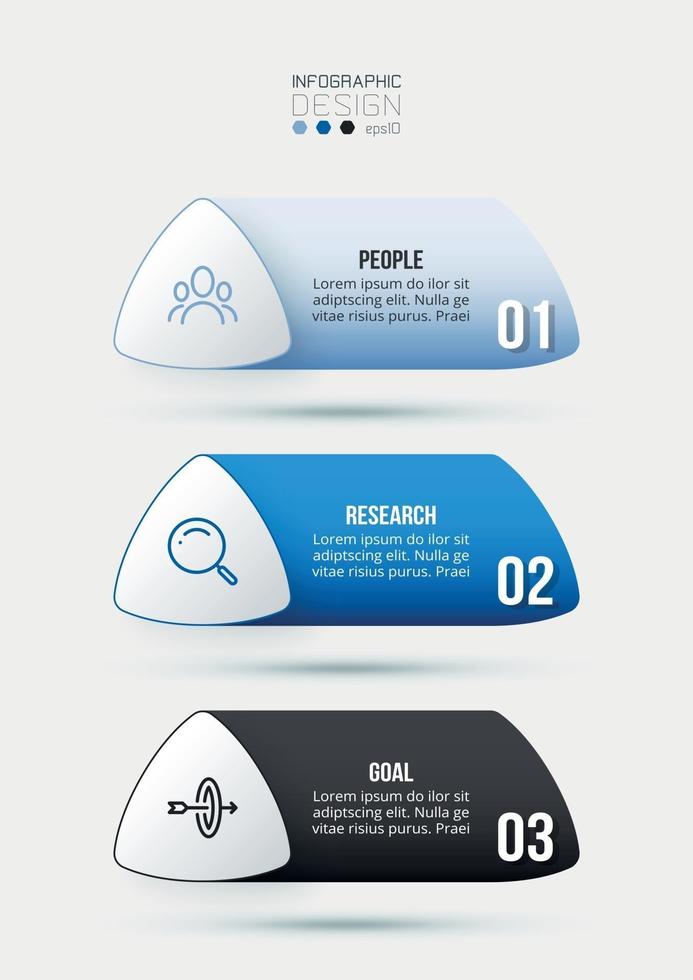 INFOGRAPHIC
DESIGN
eps10

PEOPLE
Lorem ipsum do ilor sit adiptscing elit. Nulla ge vitae risius purus. Praei
01

RESEARCH
Lorem ipsum do ilor sit adiptscing elit. Nulla ge vitae risius purus. Praei
02

GOAL
Lorem ipsum do ilor sit adiptscing elit. Nulla ge vitae risius purus. Praei
03