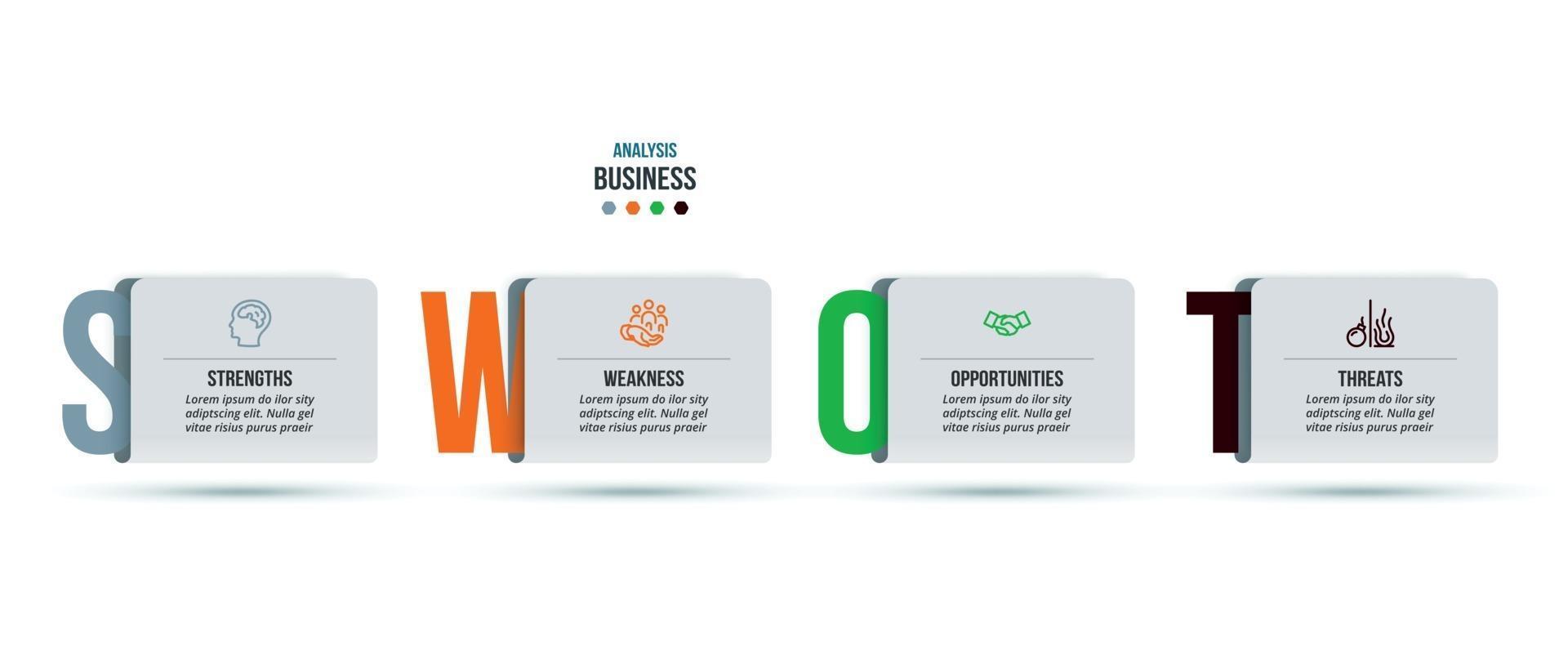 ANALYSIS
BUSINESS

S

STRENGTHS
Lorem ipsum do ilor sity adiptscing elit. Nulla gel vitae risius purus praeir

W

WEAKNESS
Lorem ipsum do ilor sity adiptscing elit. Nulla gel vitae risius purus praeir

O

OPPORTUNITIES
Lorem ipsum do ilor sity adiptscing elit. Nulla gel vitae risius purus praeir

T

THREATS
Lorem ipsum do ilor sity adiptscing elit. Nulla gel vitae risius purus praeir