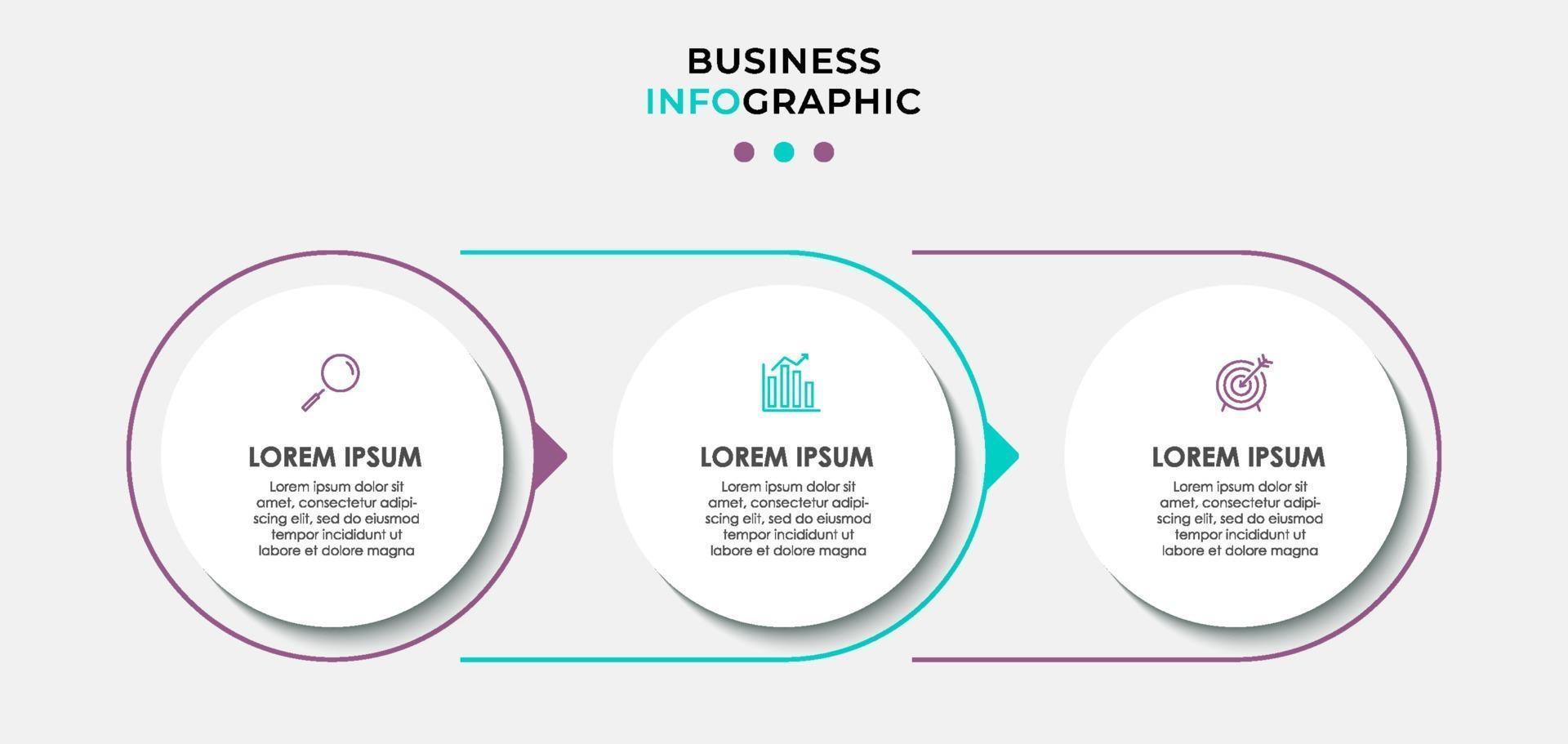 BUSINESS
INFOGRAPHIC

LOREM IPSUM

Lorem ipsum dolor sit amet, consectetur adipiscing elit, sed do eiusmod tempor incididunt ut labore et dolore magna

LOREM IPSUM

Lorem ipsum dolor sit amet, consectetur adipiscing elit, sed do eiusmod tempor incididunt ut labore et dolore magna

LOREM IPSUM

Lorem ipsum dolor sit amet, consectetur adipiscing elit, sed do eiusmod tempor incididunt ut labore et dolore magna