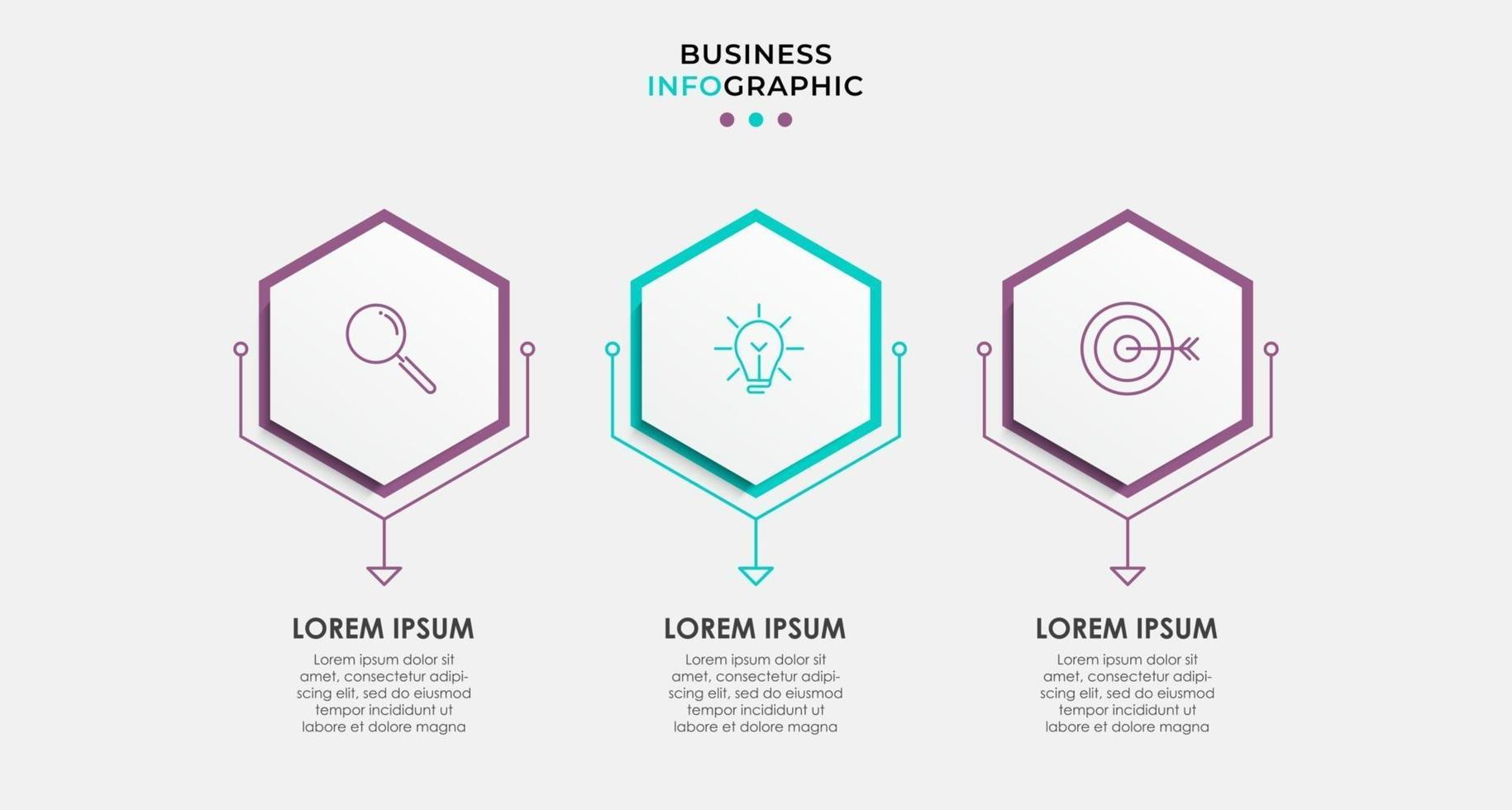 BUSINESS
INFOGRAPHIC

LOREM IPSUM

Lorem ipsum dolor sit amet, consectetur adipiscing elit, sed do eiusmod tempor incididunt ut labore et dolore magna

LOREM IPSUM

Lorem ipsum dolor sit amet, consectetur adipiscing elit, sed do eiusmod tempor incididunt ut labore et dolore magna

LOREM IPSUM

Lorem ipsum dolor sit amet, consectetur adipiscing elit, sed do eiusmod tempor incididunt ut labore et dolore magna