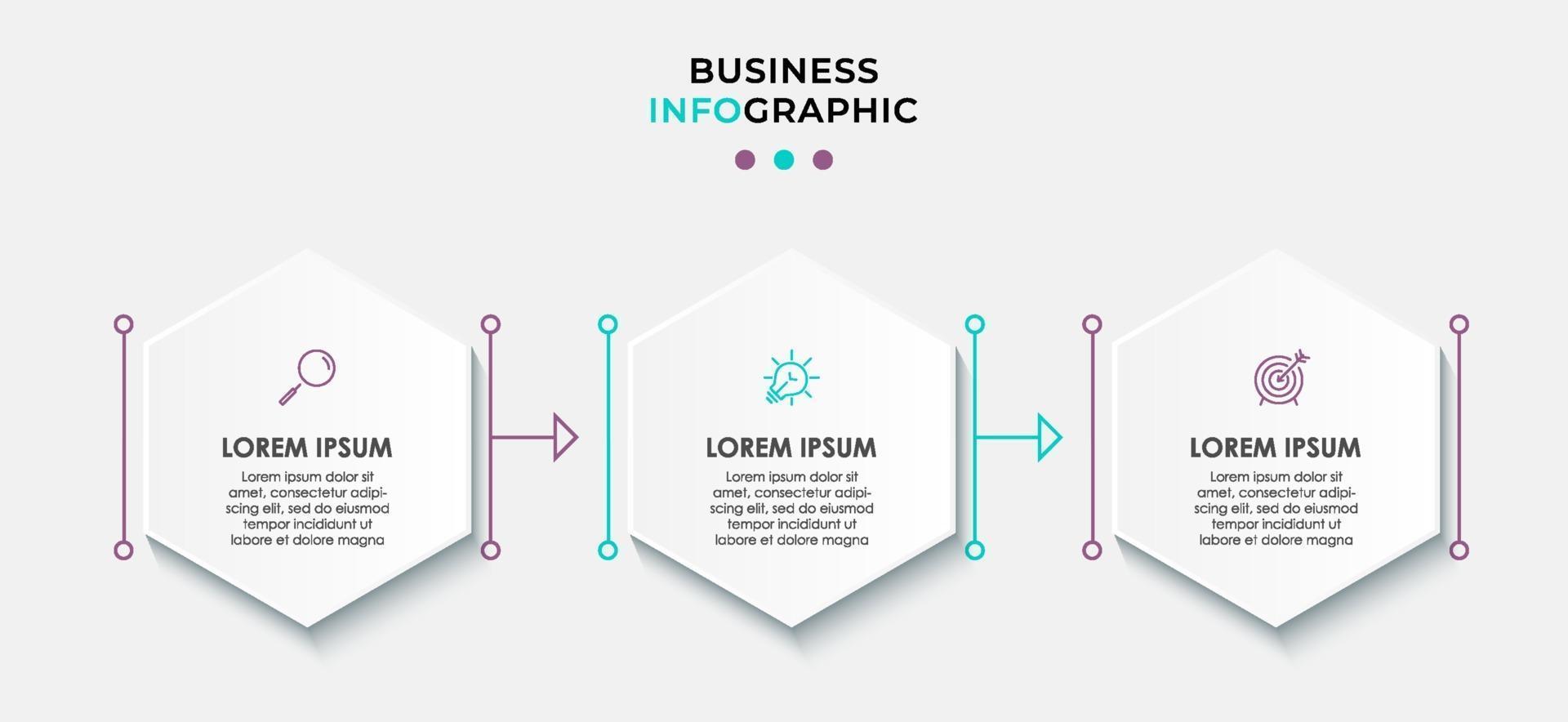 BUSINESS
INFOGRAPHIC

LOREM IPSUM
Lorem ipsum dolor sit amet, consectetur adipiscing elit, sed do eiusmod tempor incididunt ut labore et dolore magna

LOREM IPSUM
Lorem ipsum dolor sit amet, consectetur adipiscing elit, sed do eiusmod tempor incididunt ut labore et dolore magna

LOREM IPSUM
Lorem ipsum dolor sit amet, consectetur adipiscing elit, sed do eiusmod tempor incididunt ut labore et dolore magna