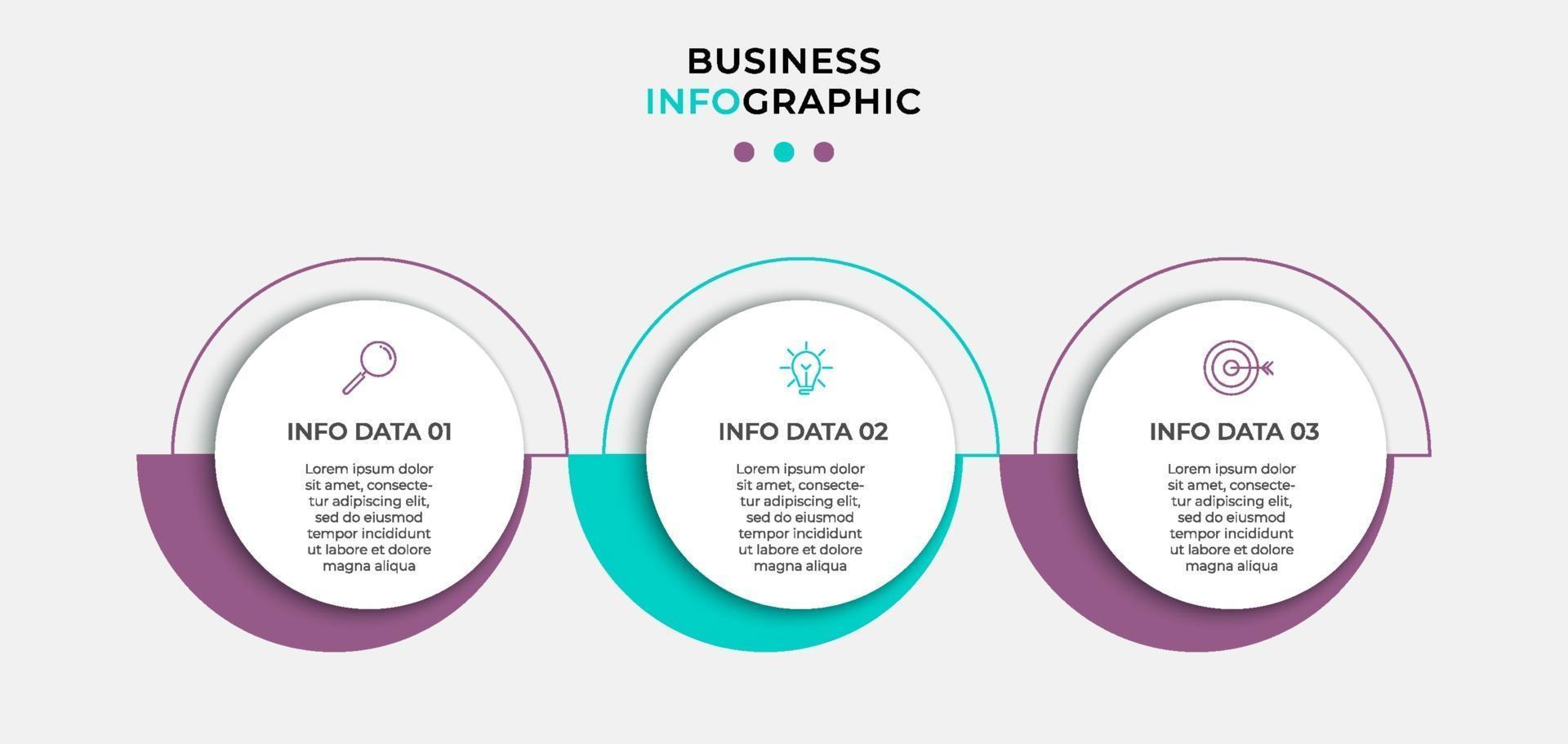 BUSINESS
INFOGRAPHIC

INFO DATA 01

Lorem ipsum dolor sit amet, consectetur adipiscing elit, sed do eiusmod tempor incididunt ut labore et dolore magna aliqua

INFO DATA 02

Lorem ipsum dolor sit amet, consectetur adipiscing elit, sed do eiusmod tempor incididunt ut labore et dolore magna aliqua

INFO DATA 03

Lorem ipsum dolor sit amet, consectetur adipiscing elit, sed do eiusmod tempor incididunt ut labore et dolore magna aliqua