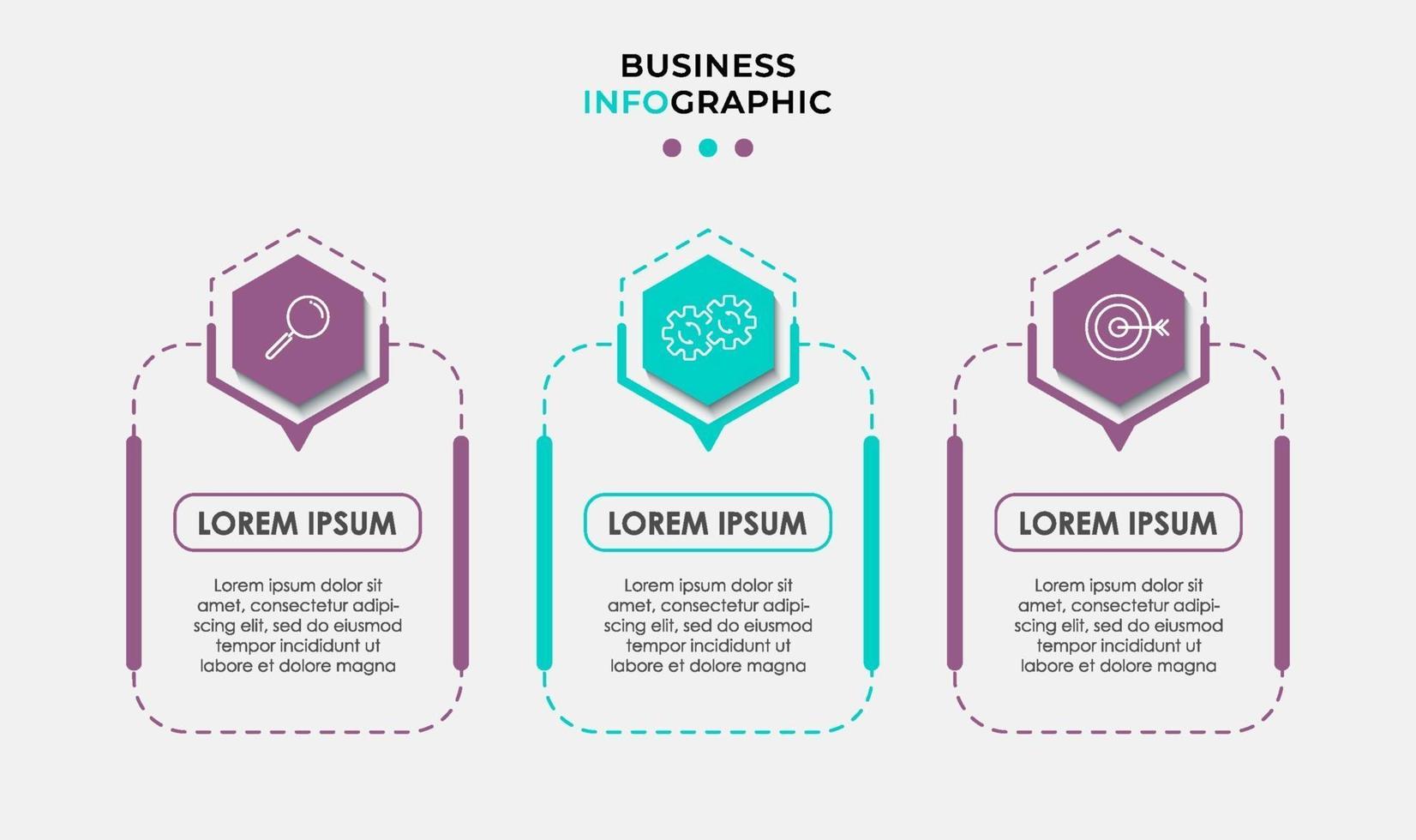 BUSINESS
INFOGRAPHIC

LOREM IPSUM

Lorem ipsum dolor sit amet, consectetur adipiscing elit, sed do eiusmod tempor incididunt ut labore et dolore magna

LOREM IPSUM

Lorem ipsum dolor sit amet, consectetur adipiscing elit, sed do eiusmod tempor incididunt ut labore et dolore magna

LOREM IPSUM

Lorem ipsum dolor sit amet, consectetur adipiscing elit, sed do eiusmod tempor incididunt ut labore et dolore magna