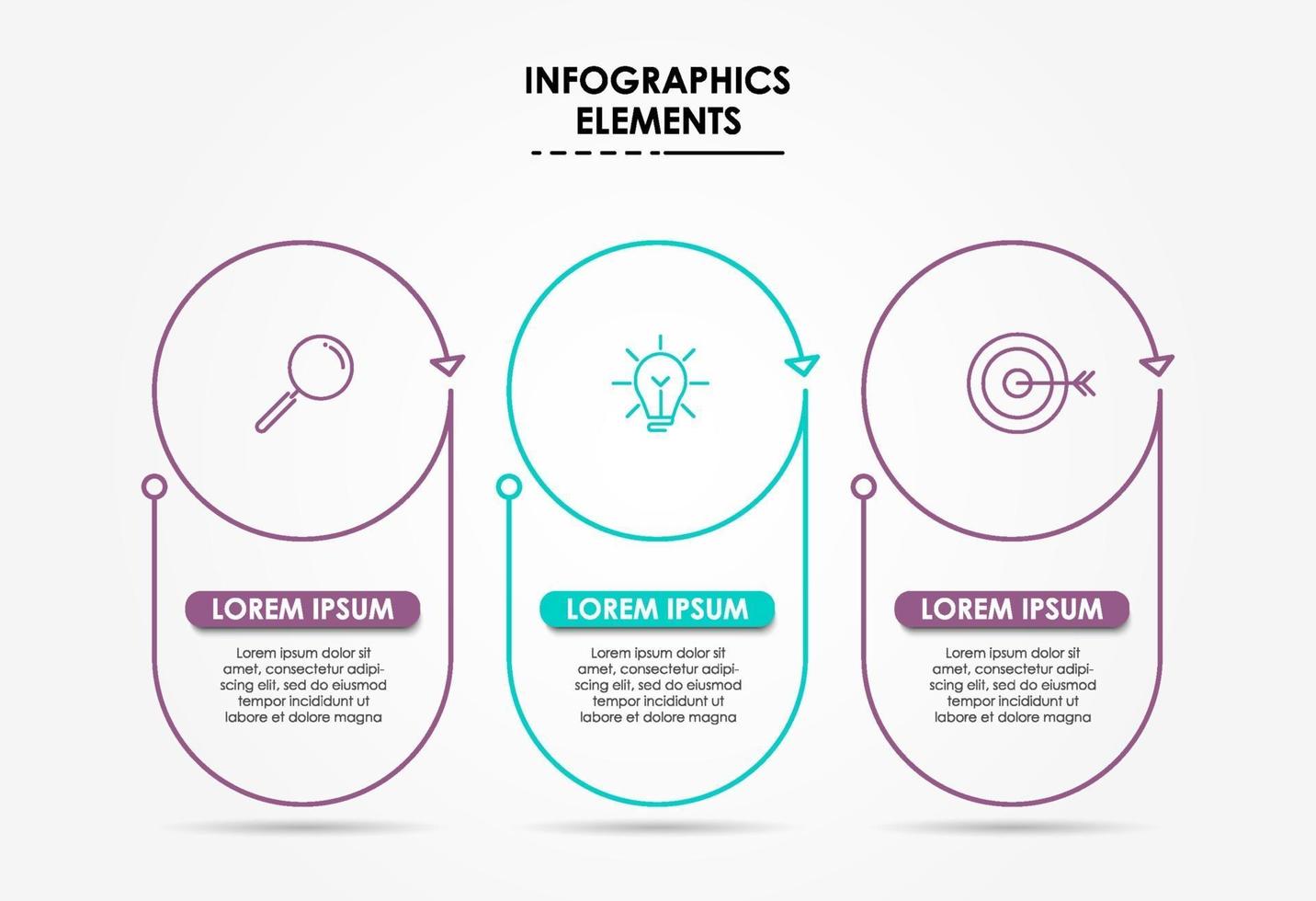 INFOGRAPHICS ELEMENTS

LOREM IPSUM

Lorem ipsum dolor sit amet, consectetur adipiscing elit, sed do eiusmod tempor incididunt ut labore et dolore magna

LOREM IPSUM

Lorem ipsum dolor sit amet, consectetur adipiscing elit, sed do eiusmod tempor incididunt ut labore et dolore magna

LOREM IPSUM

Lorem ipsum dolor sit amet, consectetur adipiscing elit, sed do eiusmod tempor incididunt ut labore et dolore magna