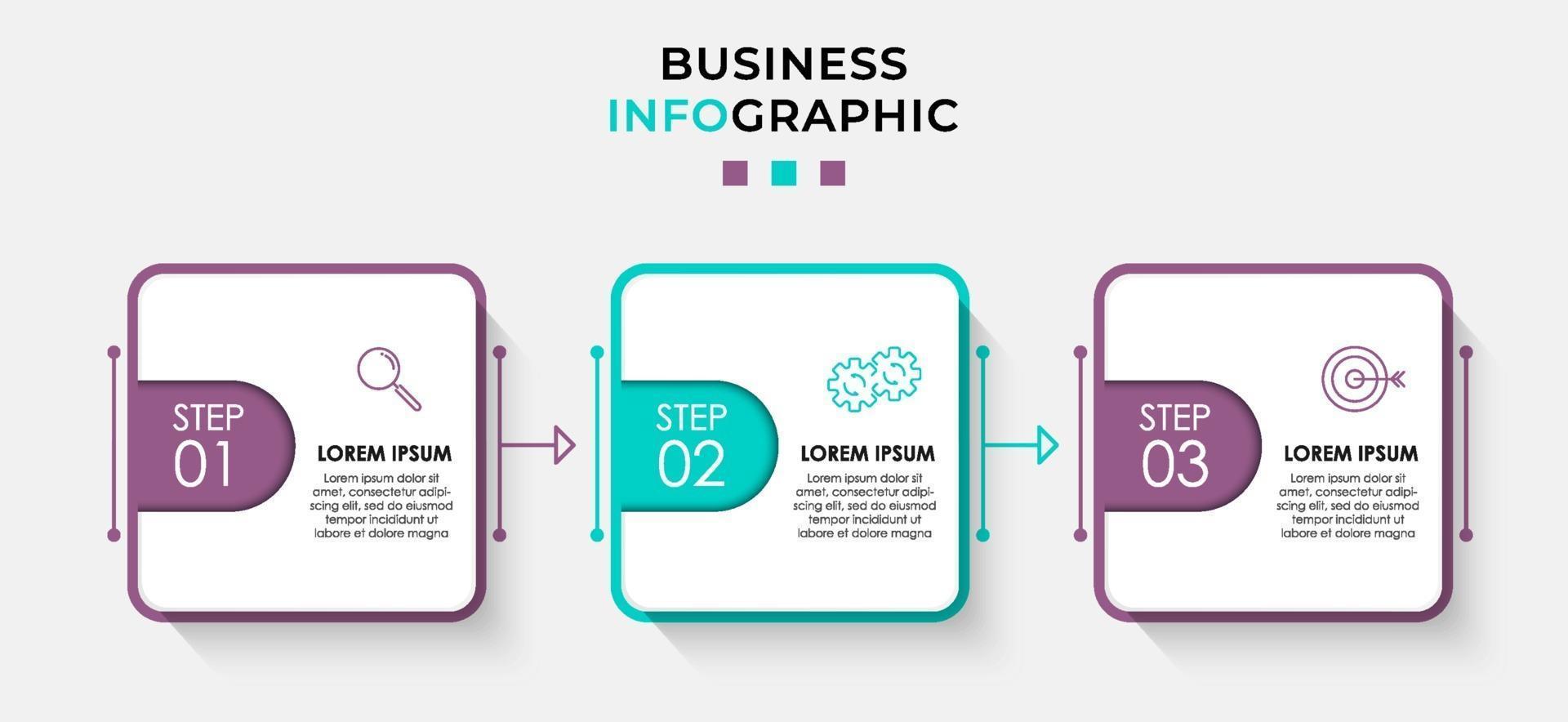 BUSINESS
INFOGRAPHIC

STEP
01

LOREM IPSUM

Lorem ipsum dolor sit amet, consectetur adipiscing elit, sed do eiusmod tempor incididunt ut labore et dolore magna

STEP
02

LOREM IPSUM

Lorem ipsum dolor sit amet, consectetur adipiscing elit, sed do eiusmod tempor incididunt ut labore et dolore magna

STEP
03

LOREM IPSUM

Lorem ipsum dolor sit amet, consectetur adipiscing elit, sed do eiusmod tempor incididunt ut labore et dolore magna