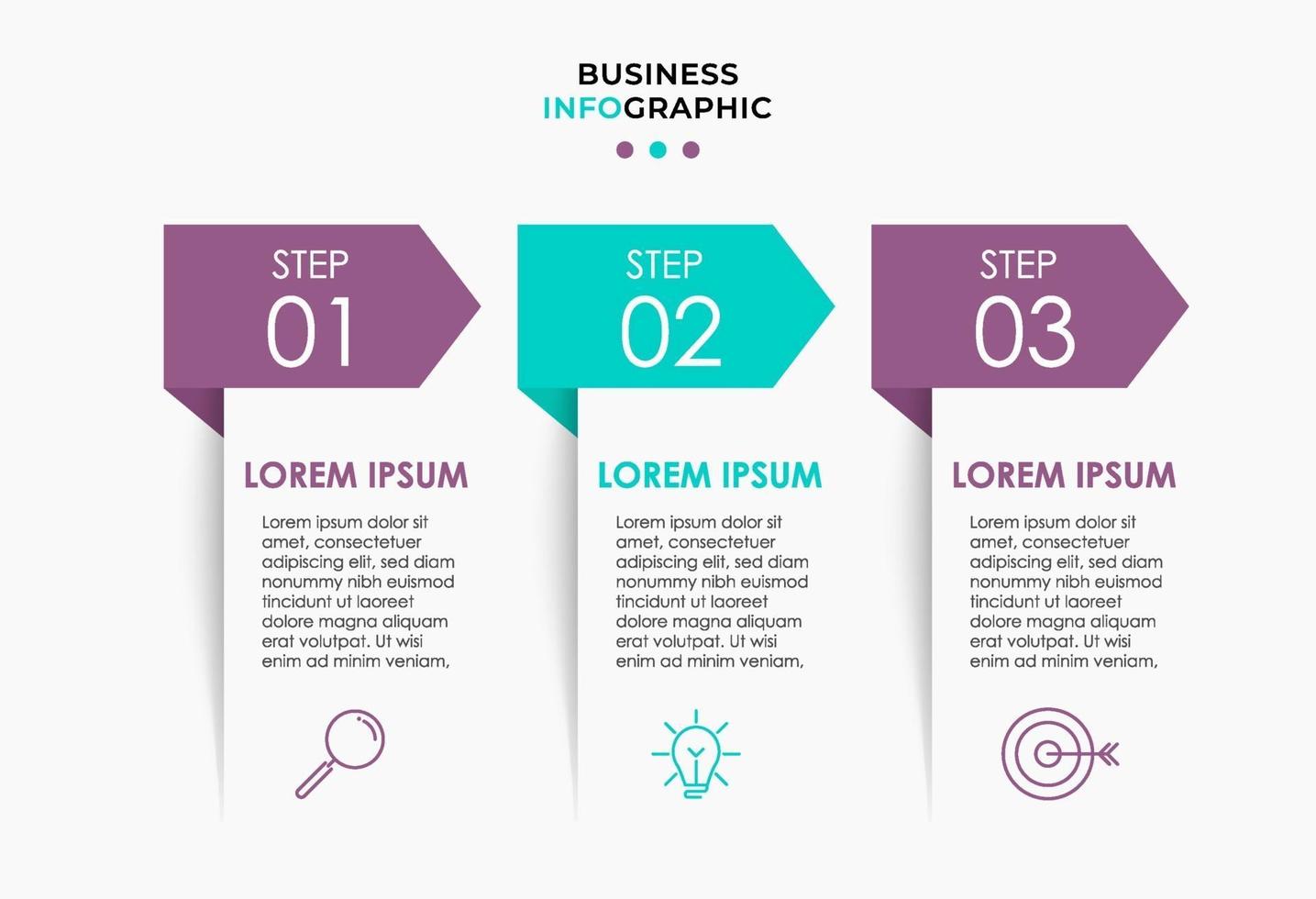 BUSINESS
INFOGRAPHIC

STEP
01

LOREM IPSUM

Lorem ipsum dolor sit amet, consectetuer adipiscing elit, sed diam nonummy nibh euismod tincidunt ut laoreet dolore magna aliquam erat volutpat. Ut wisi enim ad minim veniam,

STEP
02

LOREM IPSUM

Lorem ipsum dolor sit amet, consectetuer adipiscing elit, sed diam nonummy nibh euismod tincidunt ut laoreet dolore magna aliquam erat volutpat. Ut wisi enim ad minim veniam,

STEP
03

LOREM IPSUM

Lorem ipsum dolor sit amet, consectetuer adipiscing elit, sed diam nonummy nibh euismod tincidunt ut laoreet dolore magna aliquam erat volutpat. Ut wisi enim ad minim veniam,