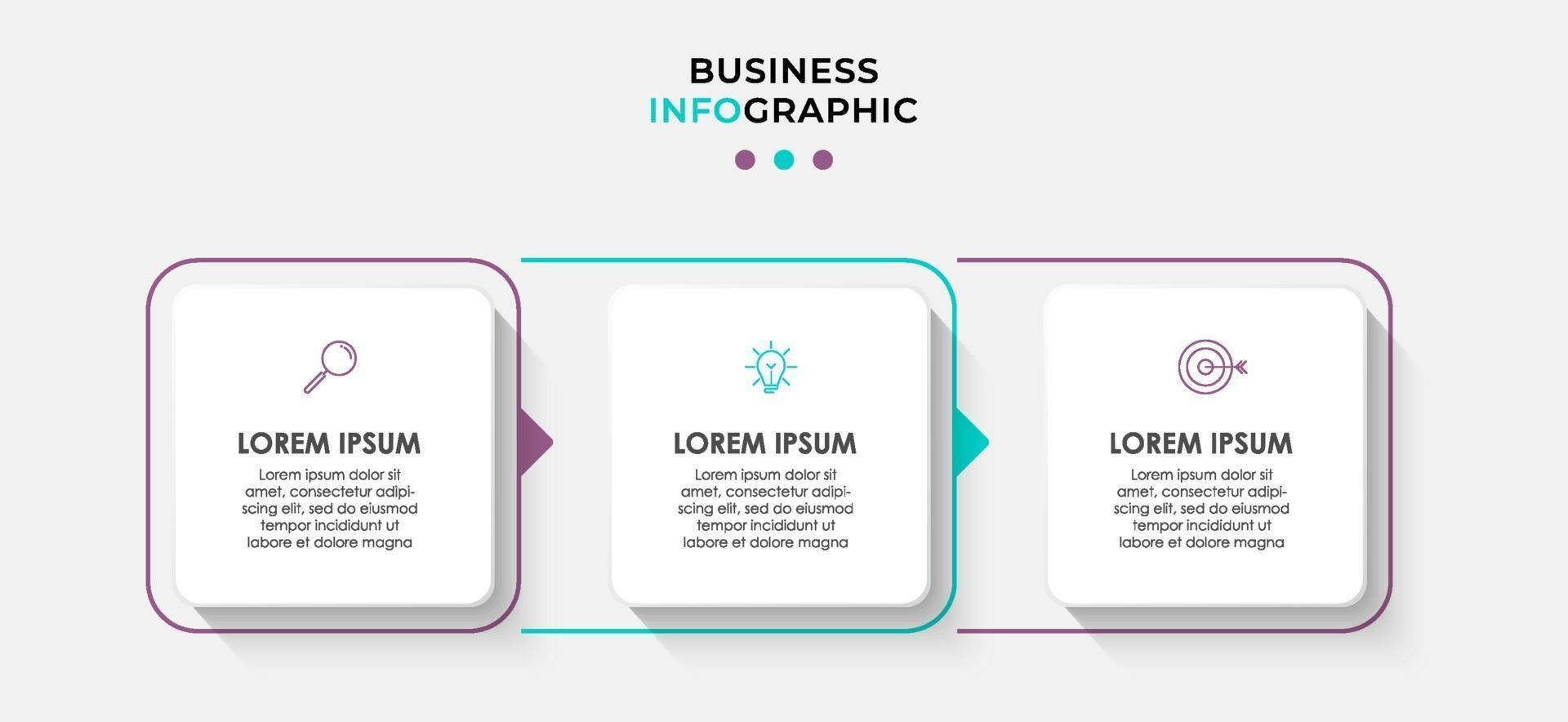 BUSINESS
INFOGRAPHIC

LOREM IPSUM
Lorem ipsum dolor sit amet, consectetur adipiscing elit, sed do eiusmod tempor incididunt ut labore et dolore magna

LOREM IPSUM
Lorem ipsum dolor sit amet, consectetur adipiscing elit, sed do eiusmod tempor incididunt ut labore et dolore magna

LOREM IPSUM
Lorem ipsum dolor sit amet, consectetur adipiscing elit, sed do eiusmod tempor incididunt ut labore et dolore magna